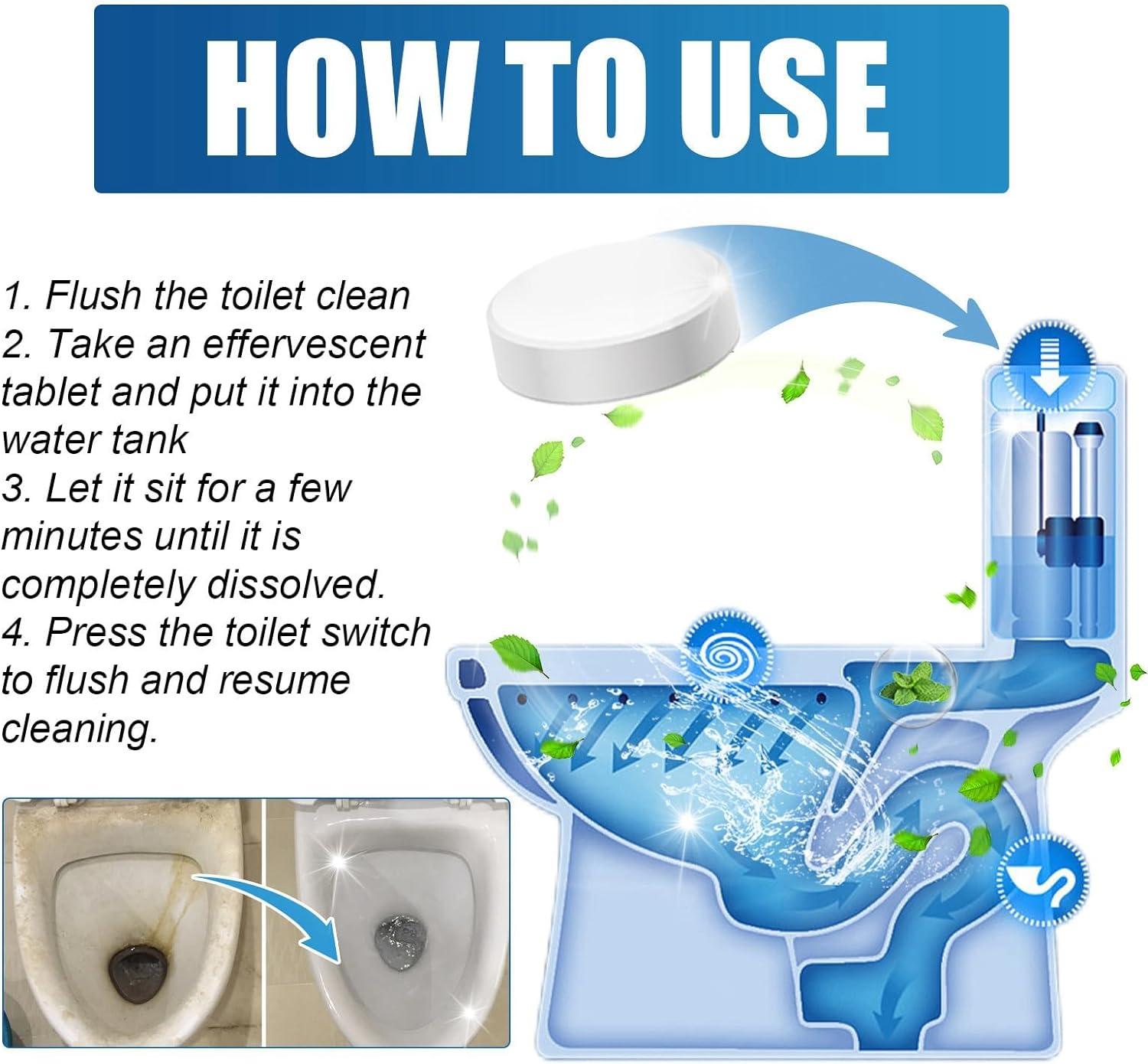 HOW TO USE

1. Flush the toilet clean
2. Take an effervescent tablet and put it into the water tank
3. Let it sit for a few minutes until it is completely dissolved.
4. Press the toilet switch to flush and resume cleaning.