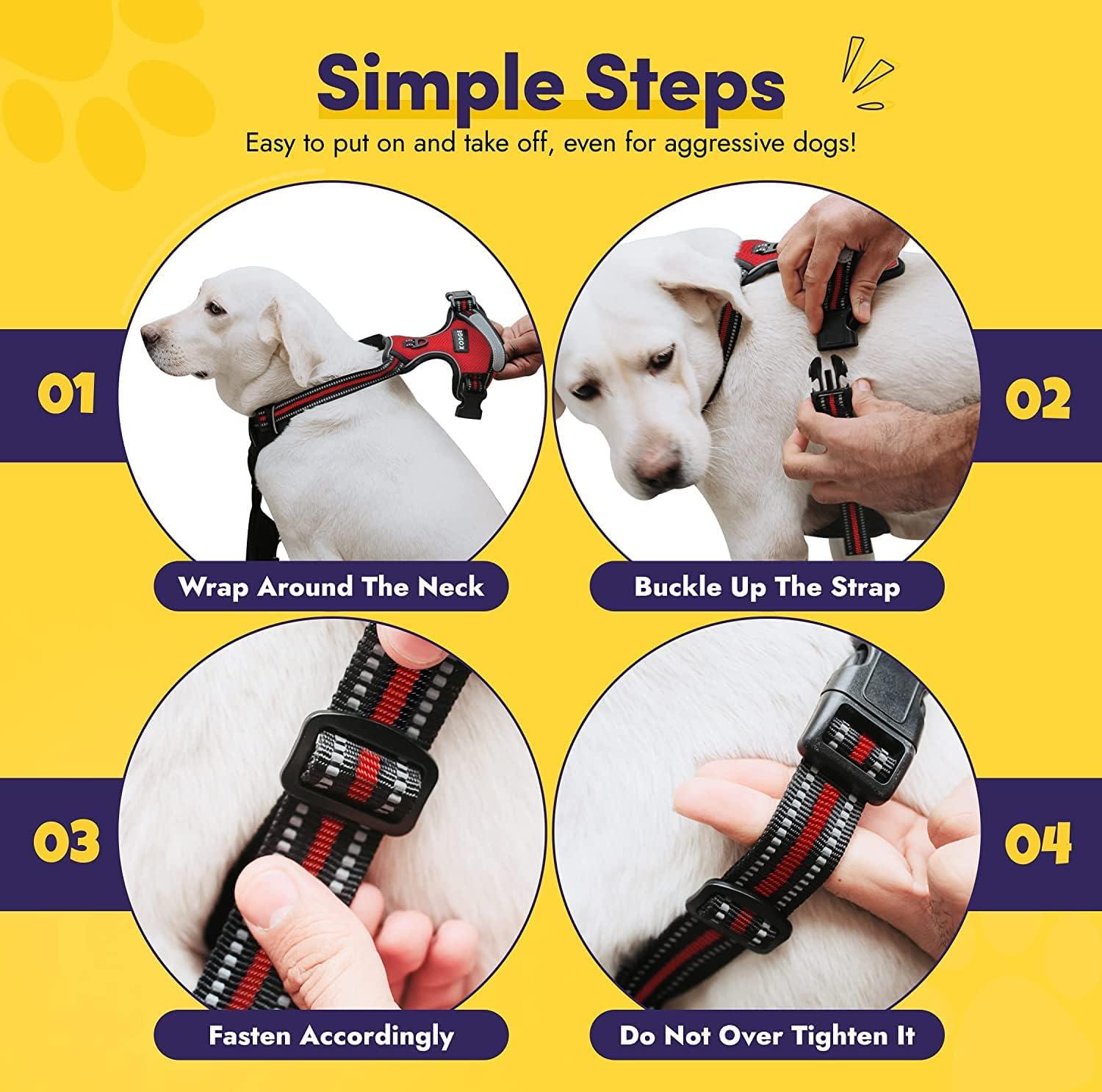 Simple Steps

Easy to put on and take off, even for aggressive dogs!

01

KODGE

Wrap Around The Neck

02

Buckle Up The Strap

03

Fasten Accordingly

04

Do Not Over Tighten It