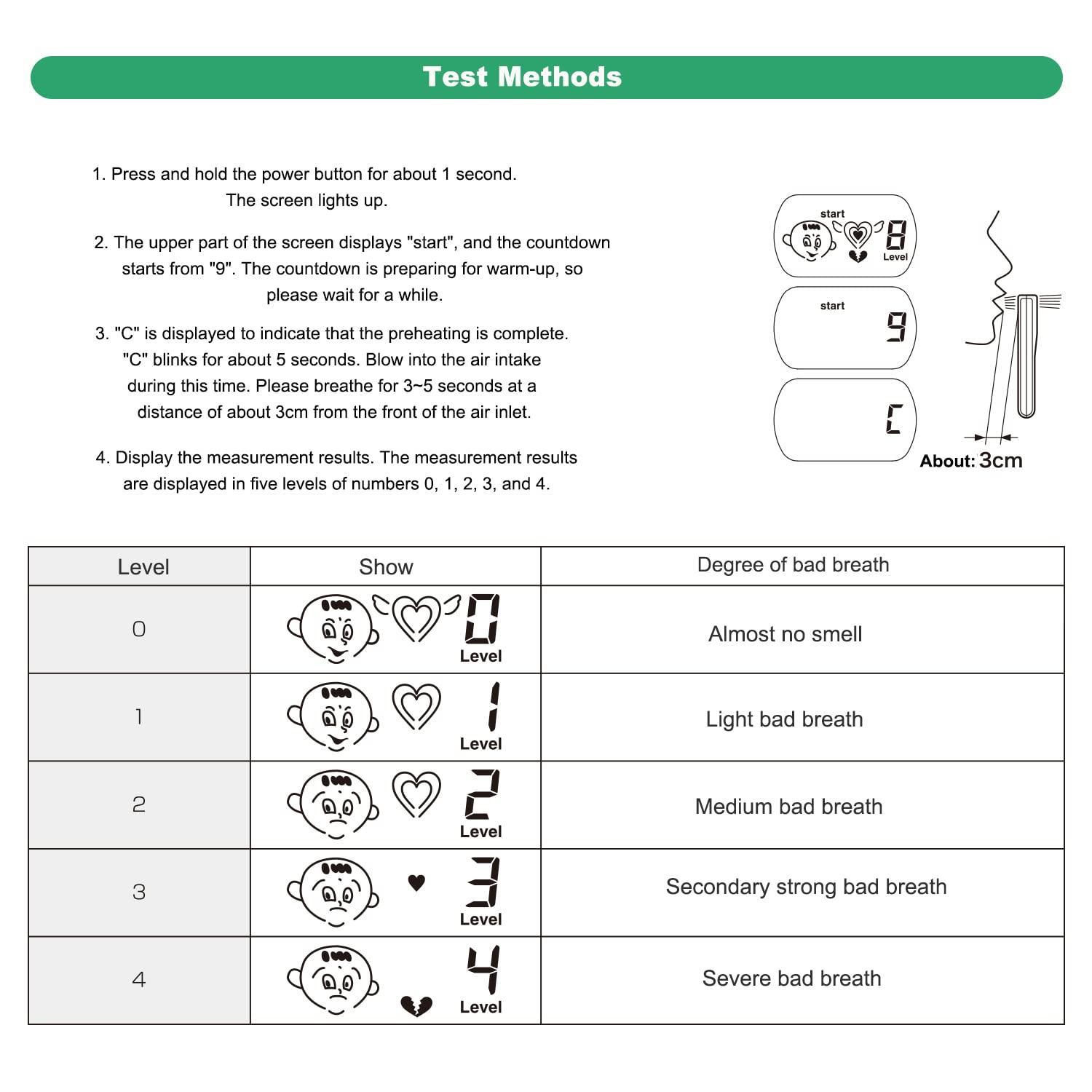 Test Methods

1. Press and hold the power button for about 1 second. The screen lights up.

2. The upper part of the screen displays "start", and the countdown starts from "9". The countdown is preparing for warm-up, so please wait for a while.

3. "C" is displayed to indicate that the preheating is complete. "C" blinks for about 5 seconds. Blow into the air intake during this time. Please breathe for 3~5 seconds at a distance of about 3cm from the front of the air inlet.

4. Display the measurement results. The measurement results are displayed in five levels of numbers 0, 1, 2, 3, and 4.

start
8
Level
start
9
C
About: 3cm

| Level | Show | Degree of bad breath |
|---|---|---|
| 0 | 0 Level | Almost no smell |
| 1 | 1 Level | Light bad breath |
| 2 | 2 Level | Medium bad breath |
| 3 | 3 Level | Secondary strong bad breath |
| 4 | 4 Level | Severe bad breath |