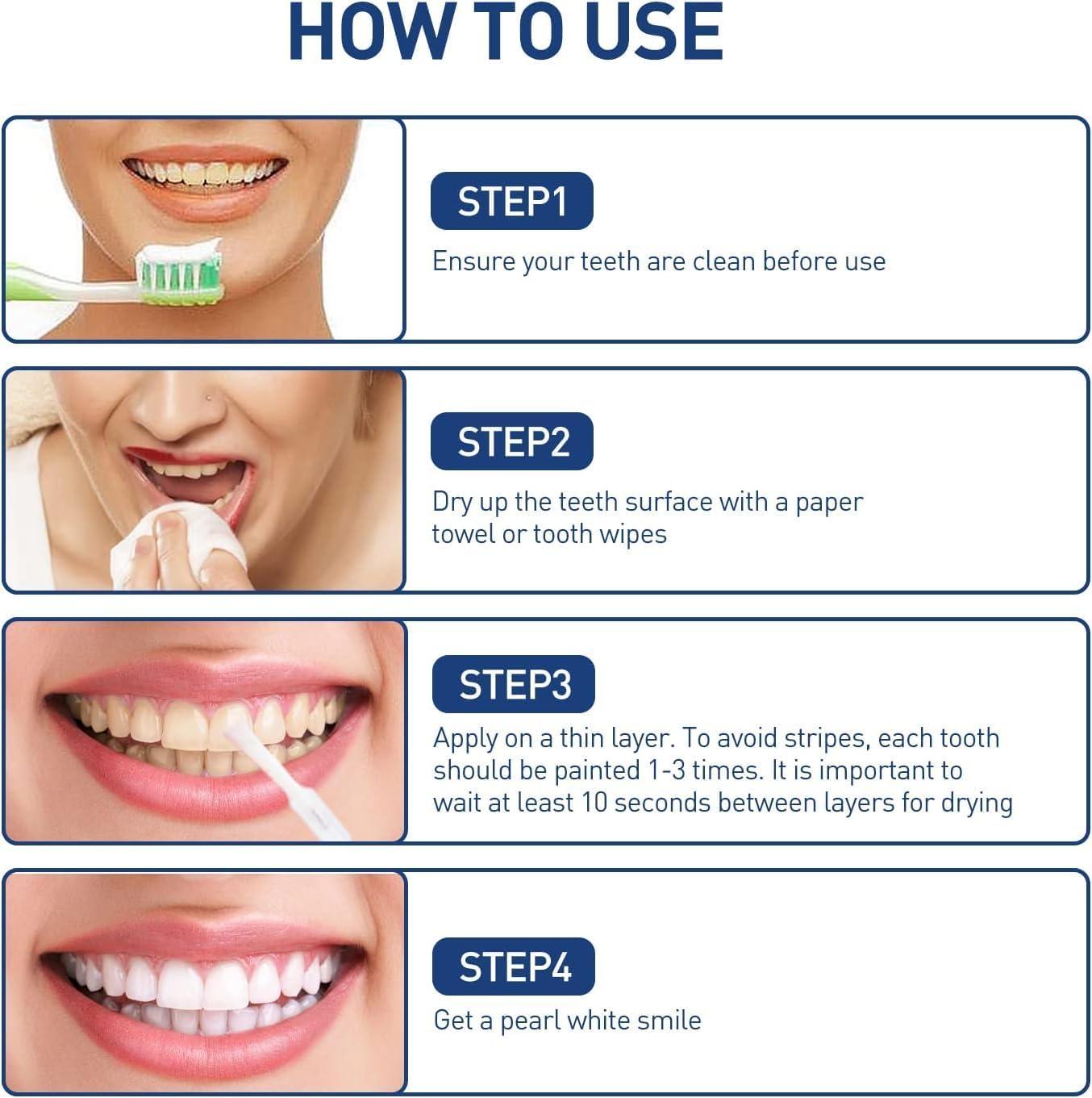 HOW TO USE

STEP1

Ensure your teeth are clean before use

STEP2

Dry up the teeth surface with a paper towel or tooth wipes

STEP3

Apply on a thin layer. To avoid stripes, each tooth should be painted 1-3 times. It is important to wait at least 10 seconds between layers for drying

STEP4

Get a pearl white smile