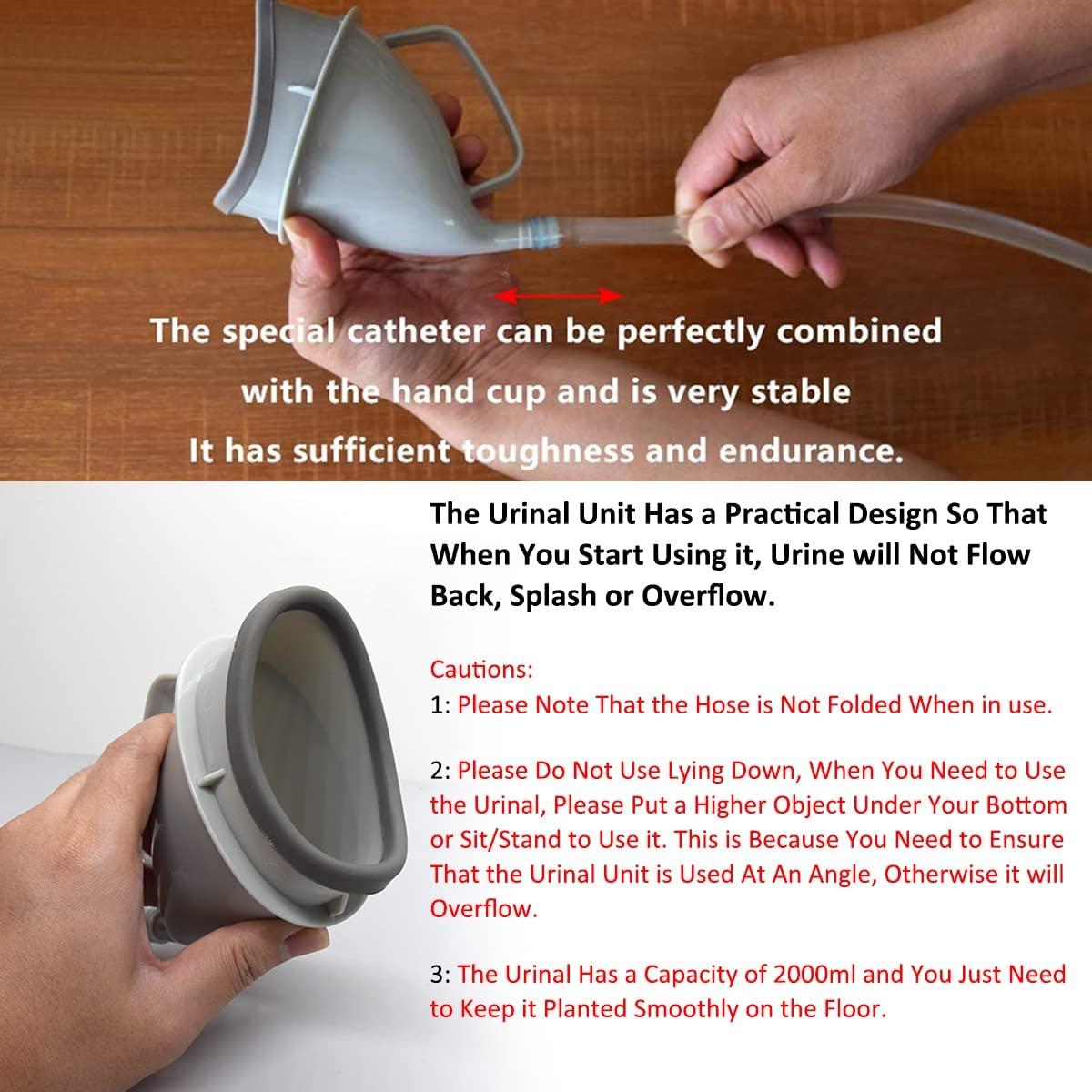 The special catheter can be perfectly combined with the hand cup and is very stable
It has sufficient toughness and endurance.

The Urinal Unit Has a Practical Design So That When You Start Using it, Urine will Not Flow Back, Splash or Overflow.

Cautions:
1: Please Note That the Hose is Not Folded When in use.

2: Please Do Not Use Lying Down, When You Need to Use the Urinal, Please Put a Higher Object Under Your Bottom or Sit/Stand to Use it. This is Because You Need to Ensure That the Urinal Unit is Used At An Angle, Otherwise it will Overflow.

3: The Urinal Has a Capacity of 2000ml and You Just Need to Keep it Planted Smoothly on the Floor.