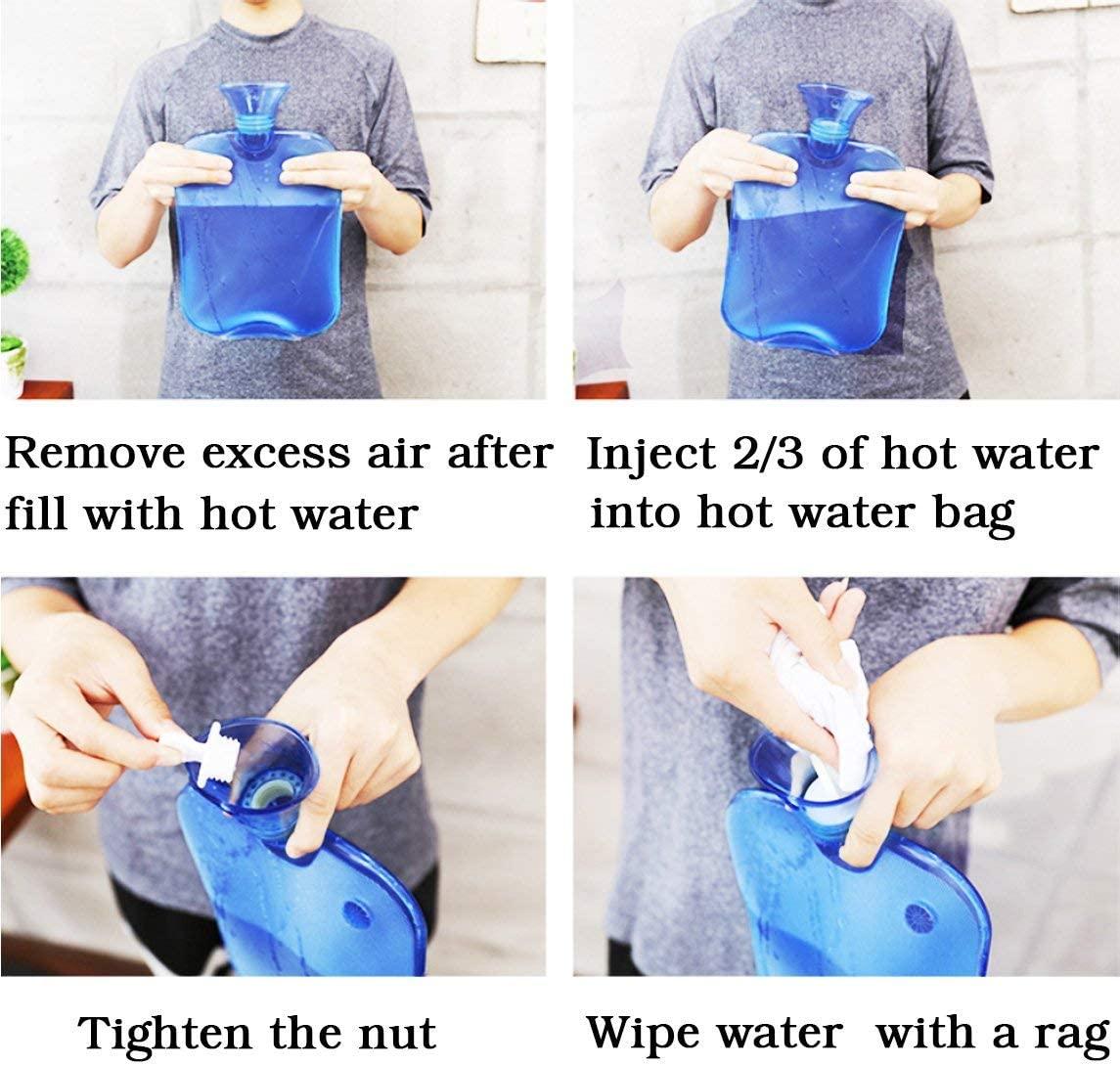 Remove excess air after fill with hot water

Inject 2/3 of hot water into hot water bag

Tighten the nut

Wipe water with a rag