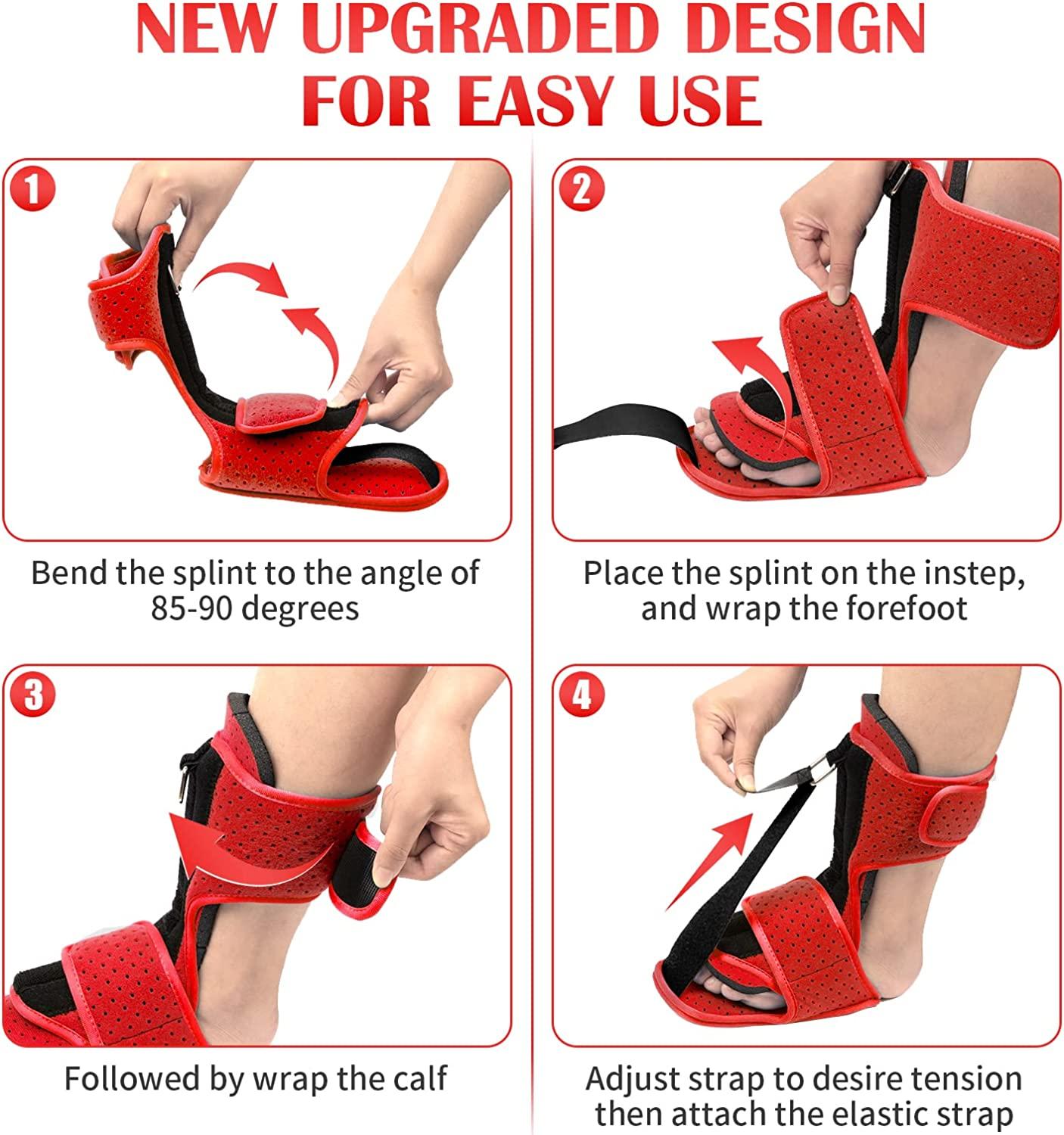 NEW UPGRADED DESIGN
FOR EASY USE

1

Bend the splint to the angle of 85-90 degrees

2

Place the splint on the instep, and wrap the forefoot

3

Followed by wrap the calf

4

Adjust strap to desire tension then attach the elastic strap