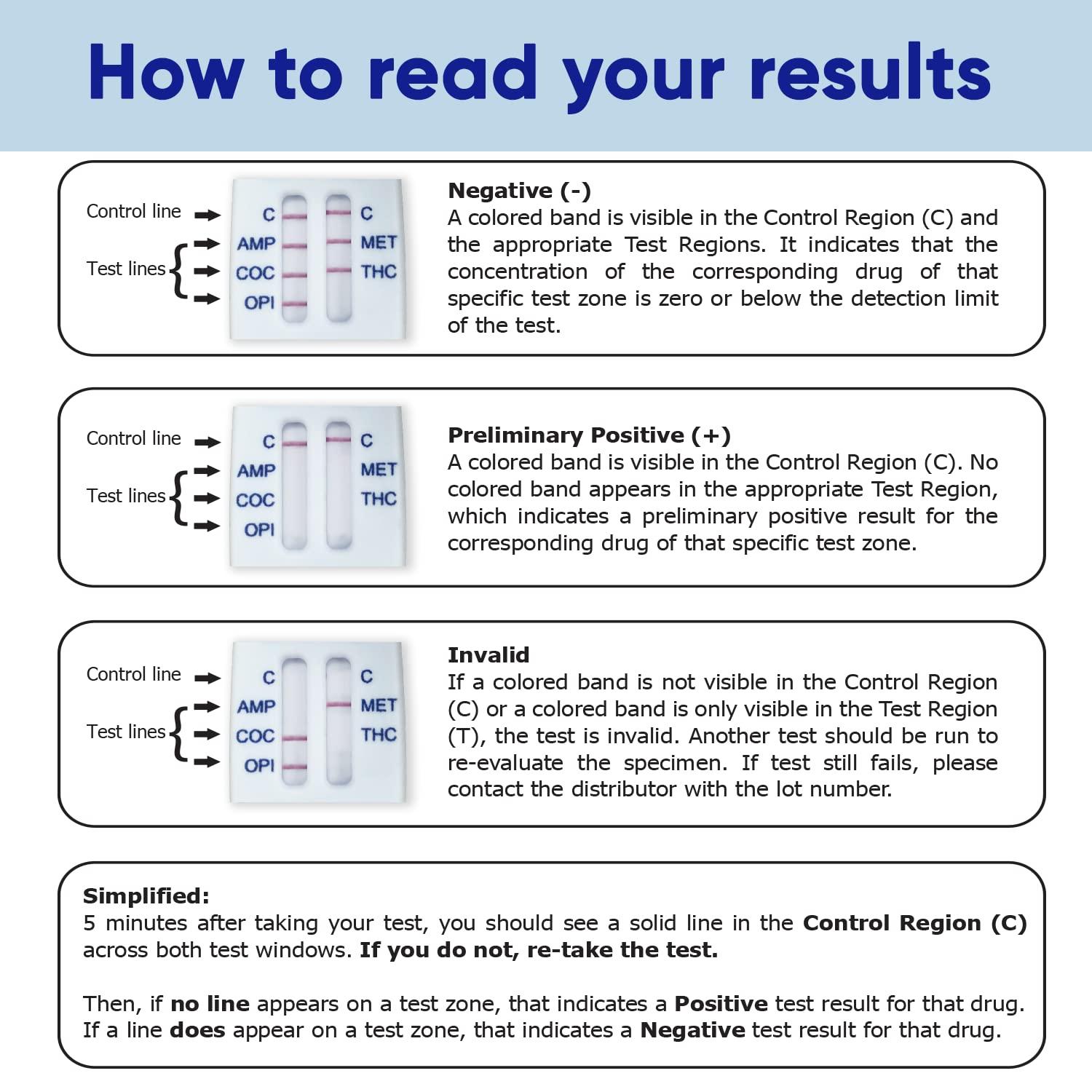 How to read your results

Control line
Test lines
C
AMP
COC
OPI
C
MET
THC

Negative (-)
A colored band is visible in the Control Region (C) and the appropriate Test Regions. It indicates that the concentration of the corresponding drug of that specific test zone is zero or below the detection limit of the test.

Control line
Test lines
C
AMP
COC
OPI
C
MET
THC

Preliminary Positive (+)
A colored band is visible in the Control Region (C). No colored band appears in the appropriate Test Region, which indicates a preliminary positive result for the corresponding drug of that specific test zone.

Control line
Test lines
C
AMP
COC
OPI
C
MET
THC

Invalid
If a colored band is not visible in the Control Region (C) or a colored band is only visible in the Test Region (T), the test is invalid. Another test should be run to re-evaluate the specimen. If test still fails, please contact the distributor with the lot number.

Simplified:
5 minutes after taking your test, you should see a solid line in the Control Region (C) across both test windows. If you do not, re-take the test.

Then, if no line appears on a test zone, that indicates a Positive test result for that drug. If a line does appear on a test zone, that indicates a Negative test result for that drug.