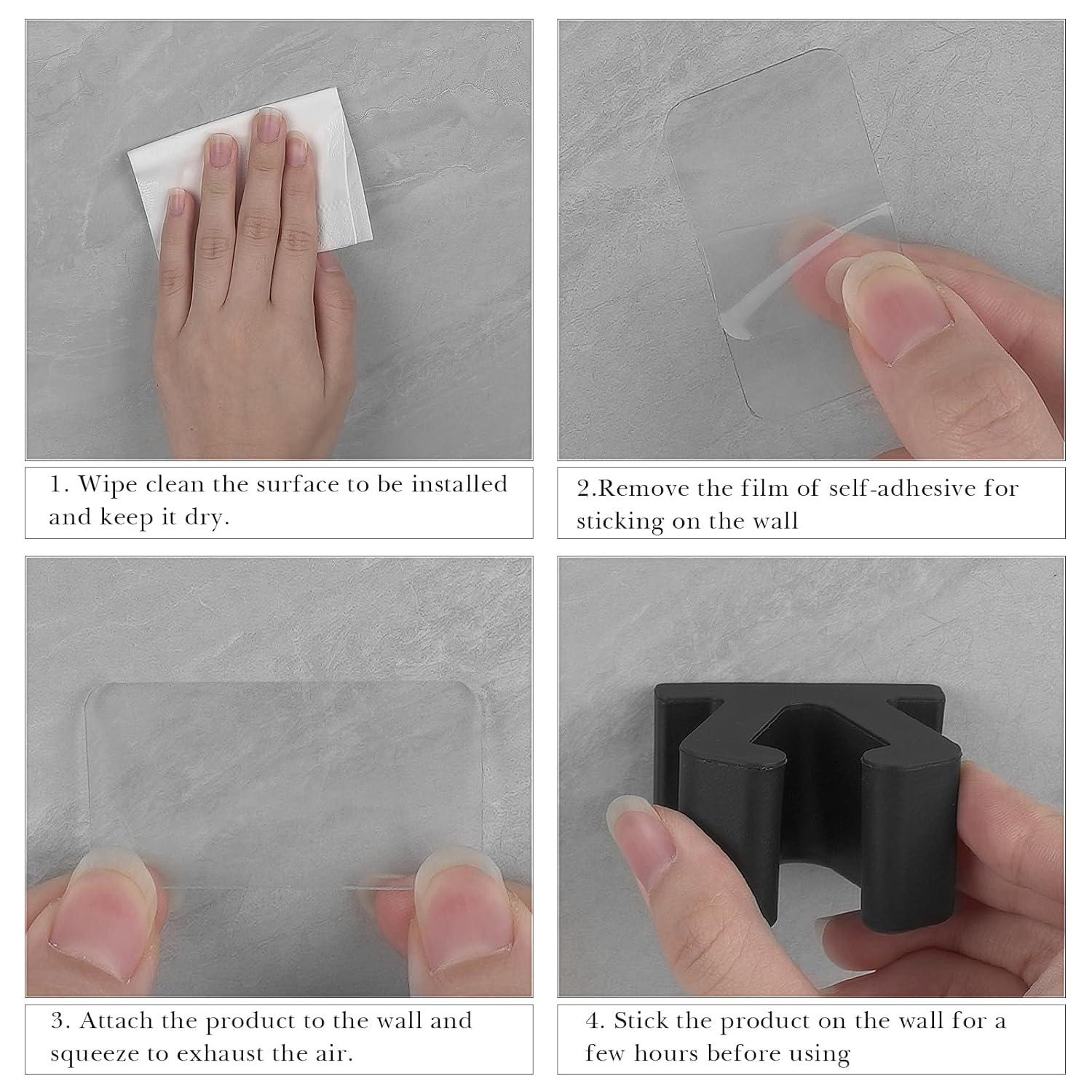 1. Wipe clean the surface to be installed and keep it dry.

2.Remove the film of self-adhesive for sticking on the wall

3. Attach the product to the wall and squeeze to exhaust the air.

4. Stick the product on the wall for a few hours before using