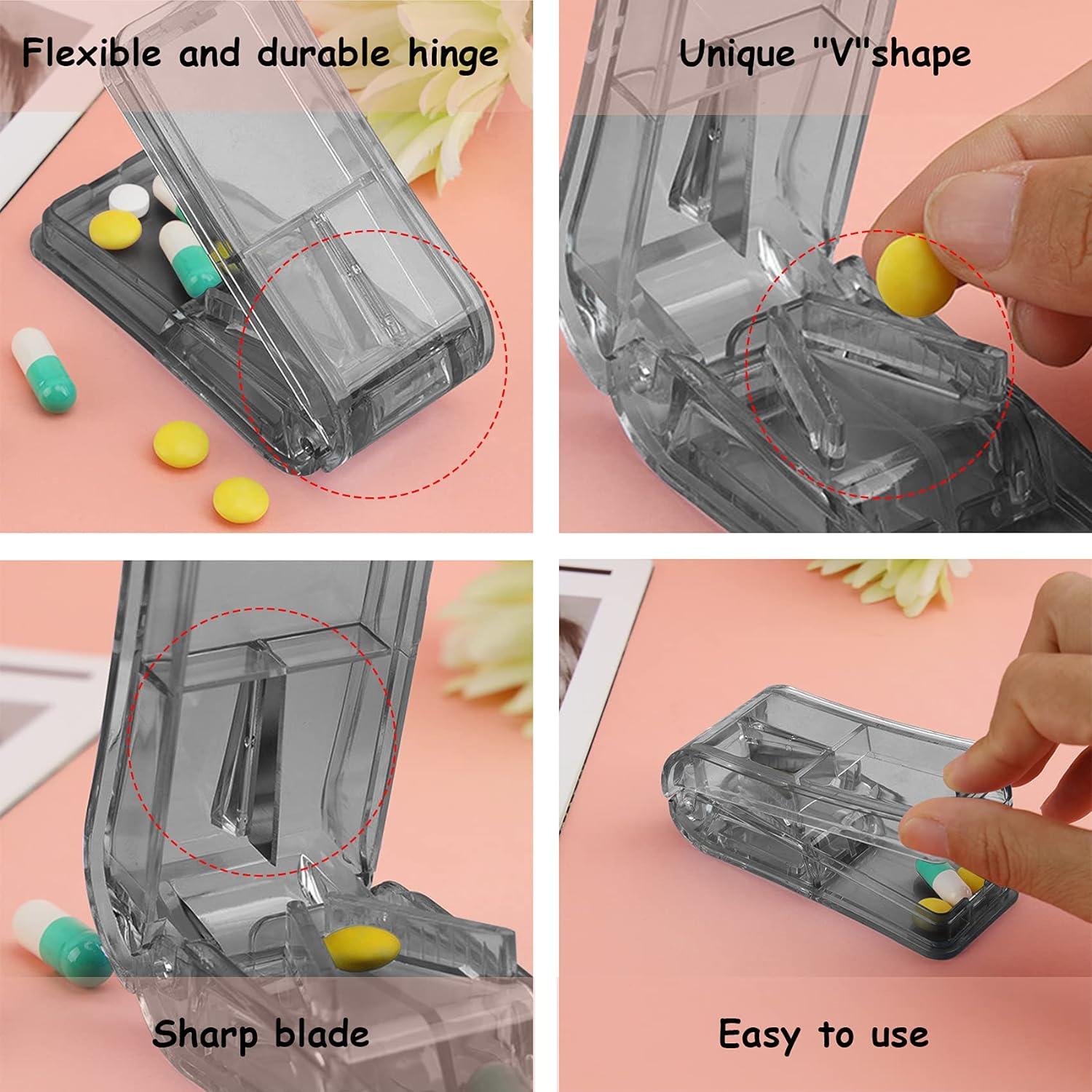 Flexible and durable hinge

Unique "V"shape

Sharp blade

Easy to use