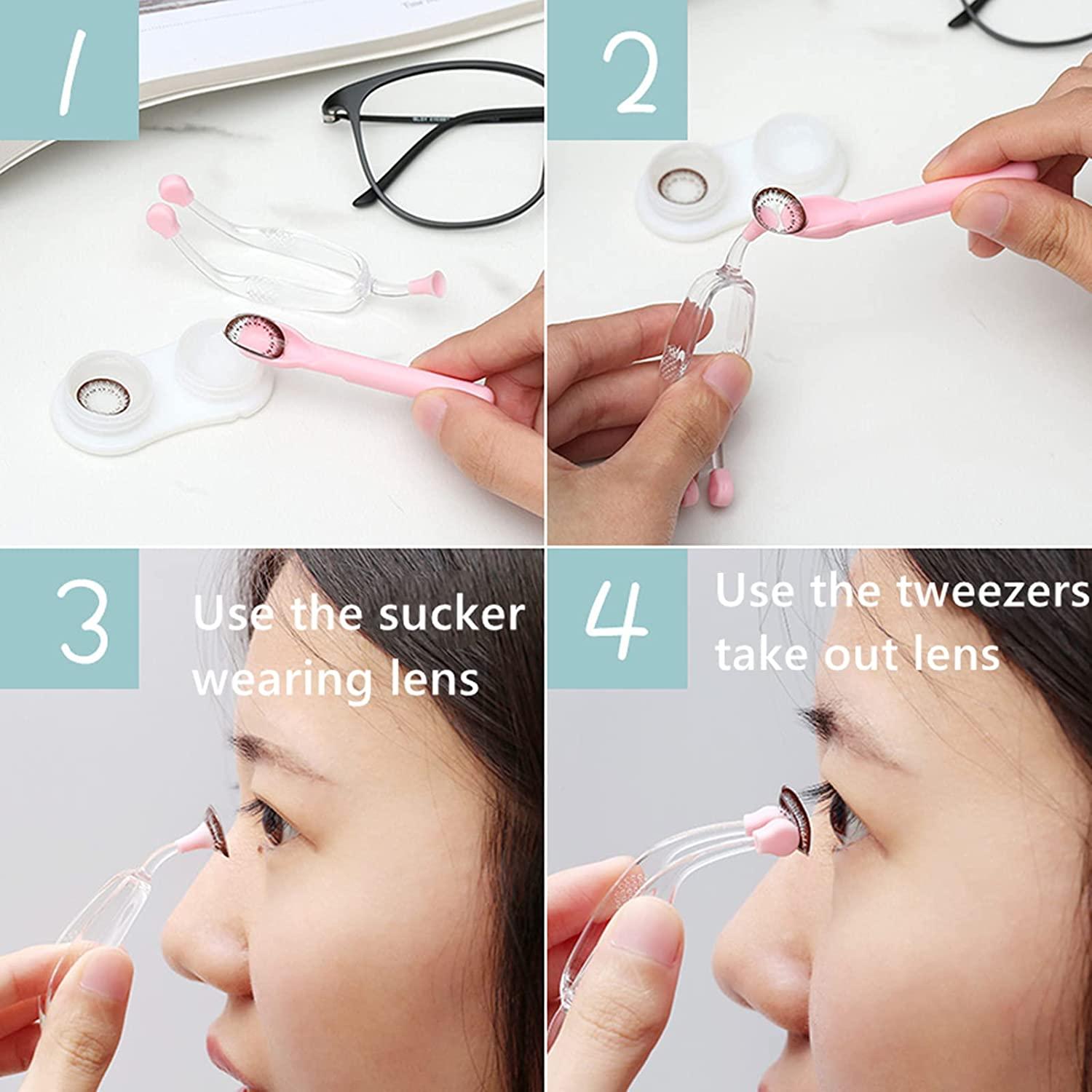 1

2

3

Use the sucker wearing lens

4

Use the tweezers take out lens