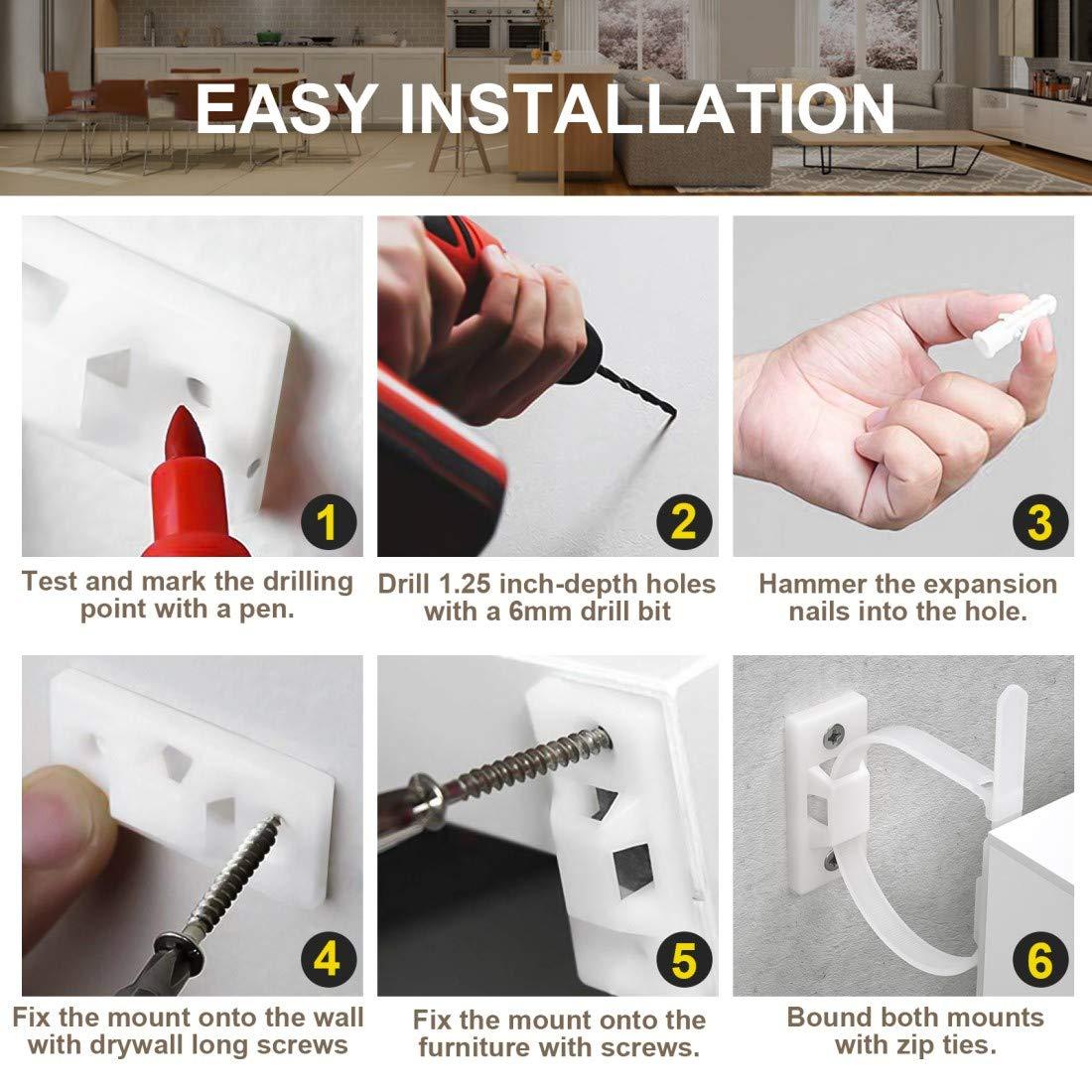 EASY INSTALLATION

1
Test and mark the drilling point with a pen.

2
Drill 1.25 inch-depth holes with a 6mm drill bit

3
Hammer the expansion nails into the hole.

4
Fix the mount onto the wall with drywall long screws

5
Fix the mount onto the furniture with screws.

6
Bound both mounts with zip ties.