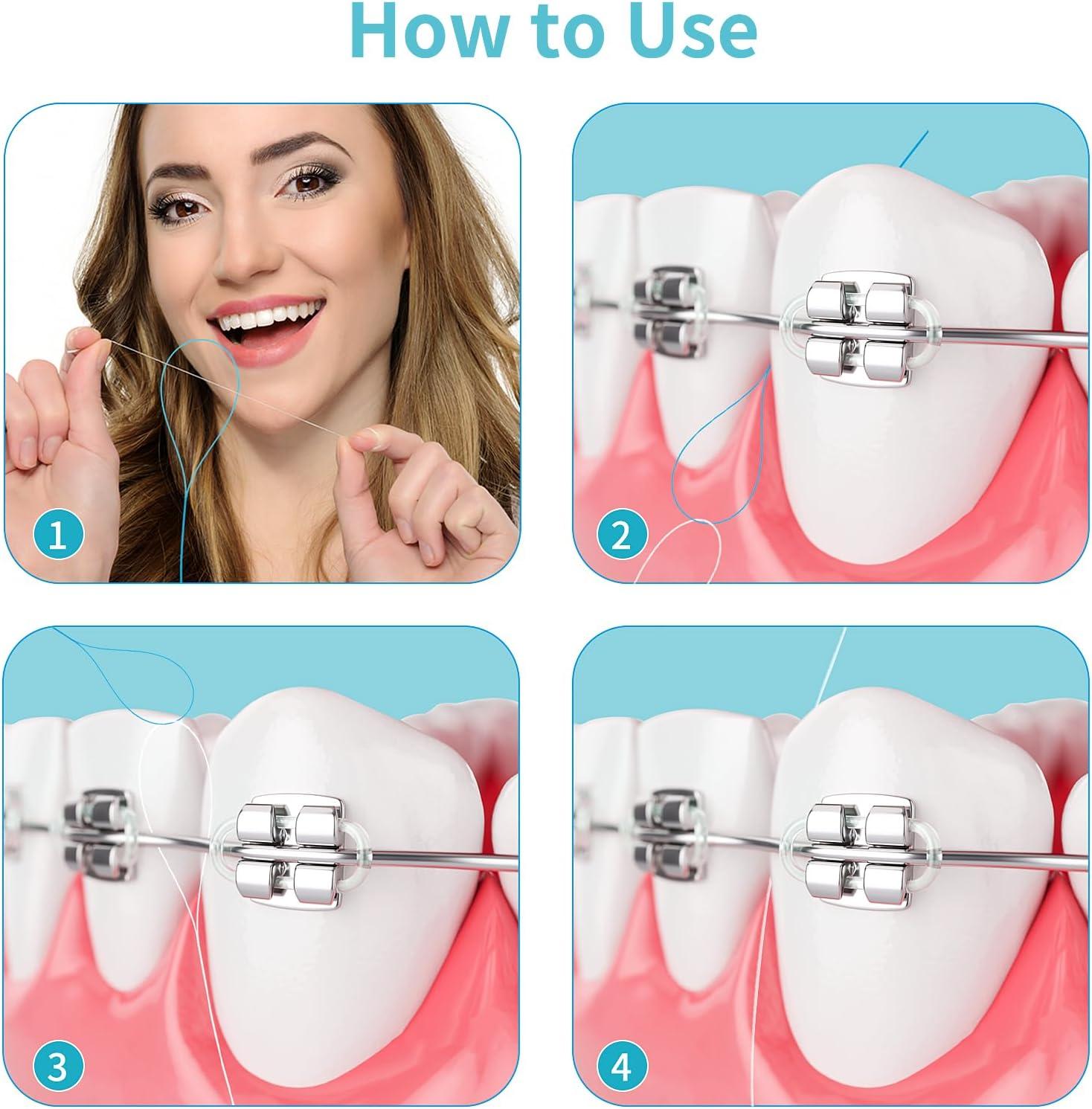 How to Use

1

2

3

4