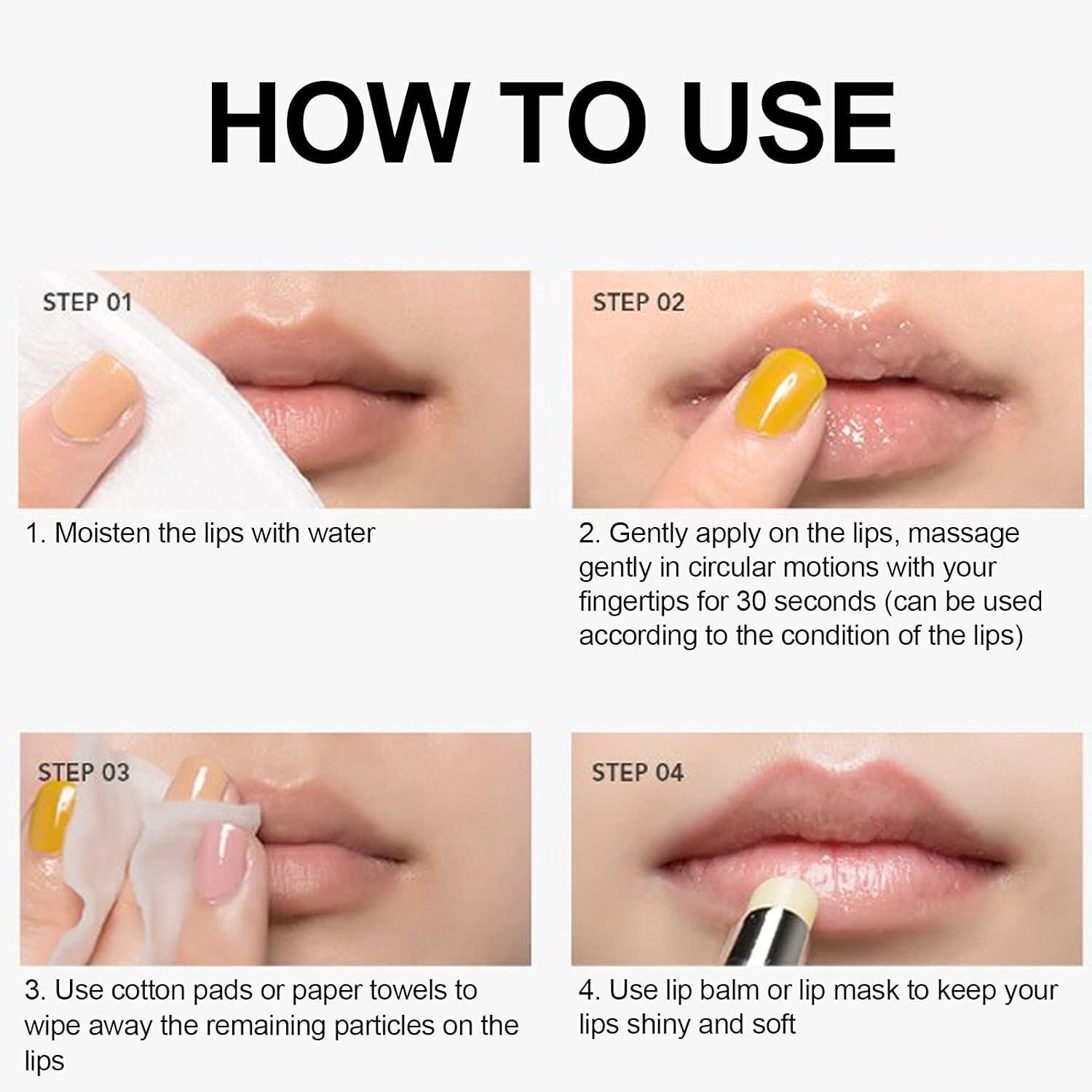 HOW TO USE

STEP 01

1. Moisten the lips with water

STEP 02

2. Gently apply on the lips, massage gently in circular motions with your fingertips for 30 seconds (can be used according to the condition of the lips)

STEP 03

3. Use cotton pads or paper towels to wipe away the remaining particles on the lips

STEP 04

4. Use lip balm or lip mask to keep your lips shiny and soft