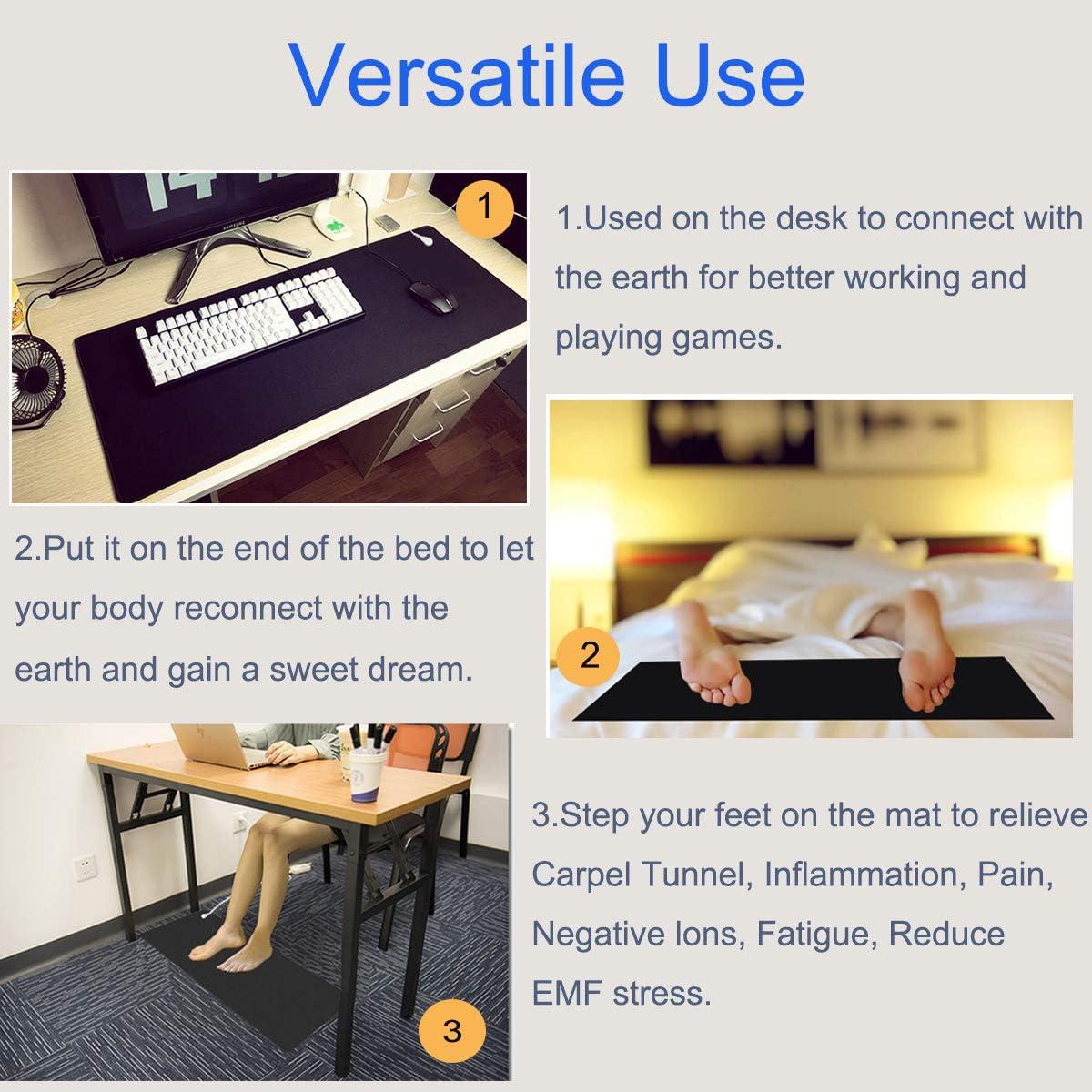 Versatile Use

14

SAMSUNG

1

1.Used on the desk to connect with the earth for better working and playing games.

2.Put it on the end of the bed to let your body reconnect with the earth and gain a sweet dream.

2

3.Step your feet on the mat to relieve Carpel Tunnel, Inflammation, Pain, Negative Ions, Fatigue, Reduce EMF stress.

3