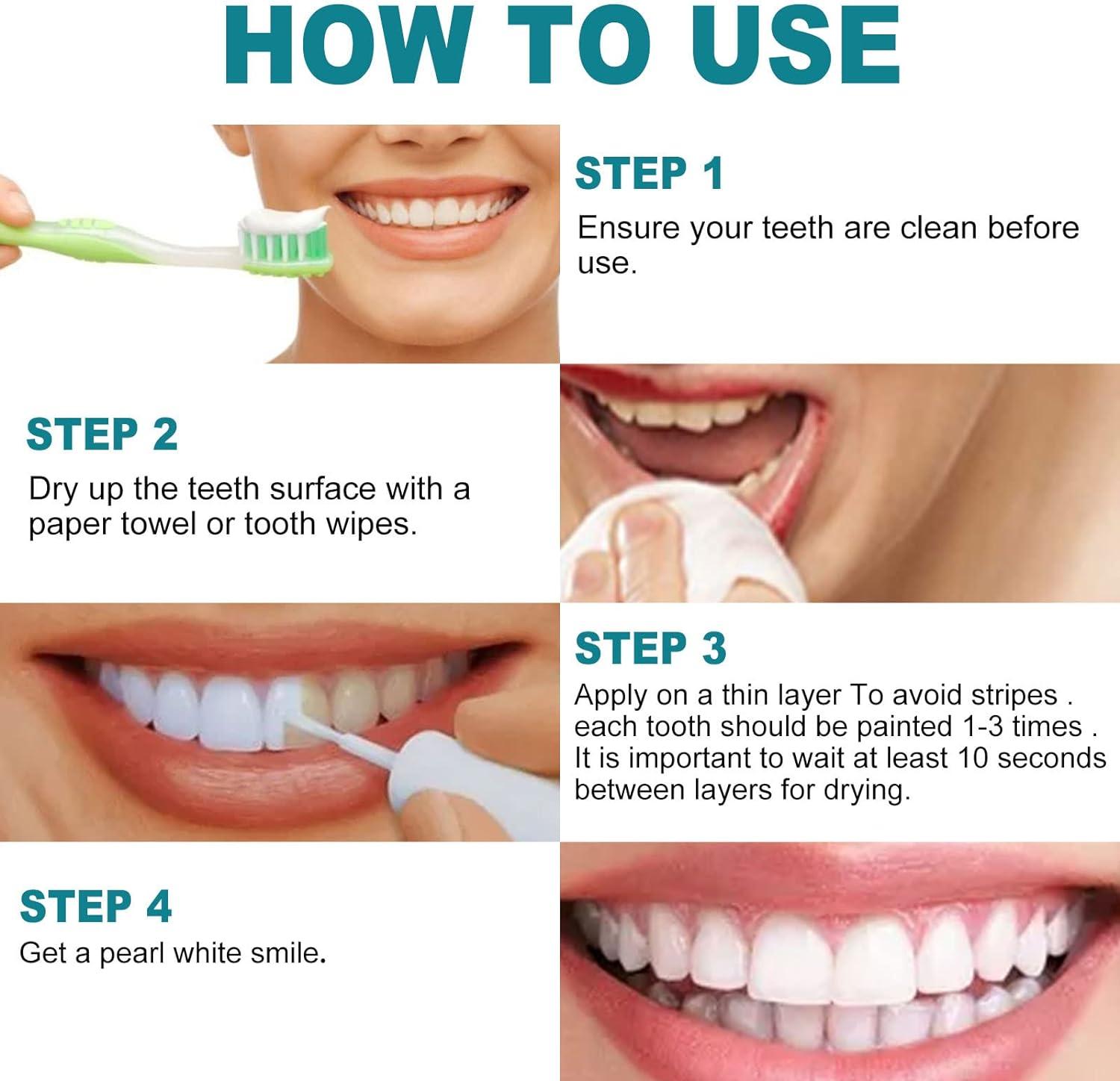 HOW TO USE

STEP 1

Ensure your teeth are clean before use.

STEP 2

Dry up the teeth surface with a paper towel or tooth wipes.

STEP 3

Apply on a thin layer To avoid stripes . each tooth should be painted 1-3 times . It is important to wait at least 10 seconds between layers for drying.

STEP 4

Get a pearl white smile.