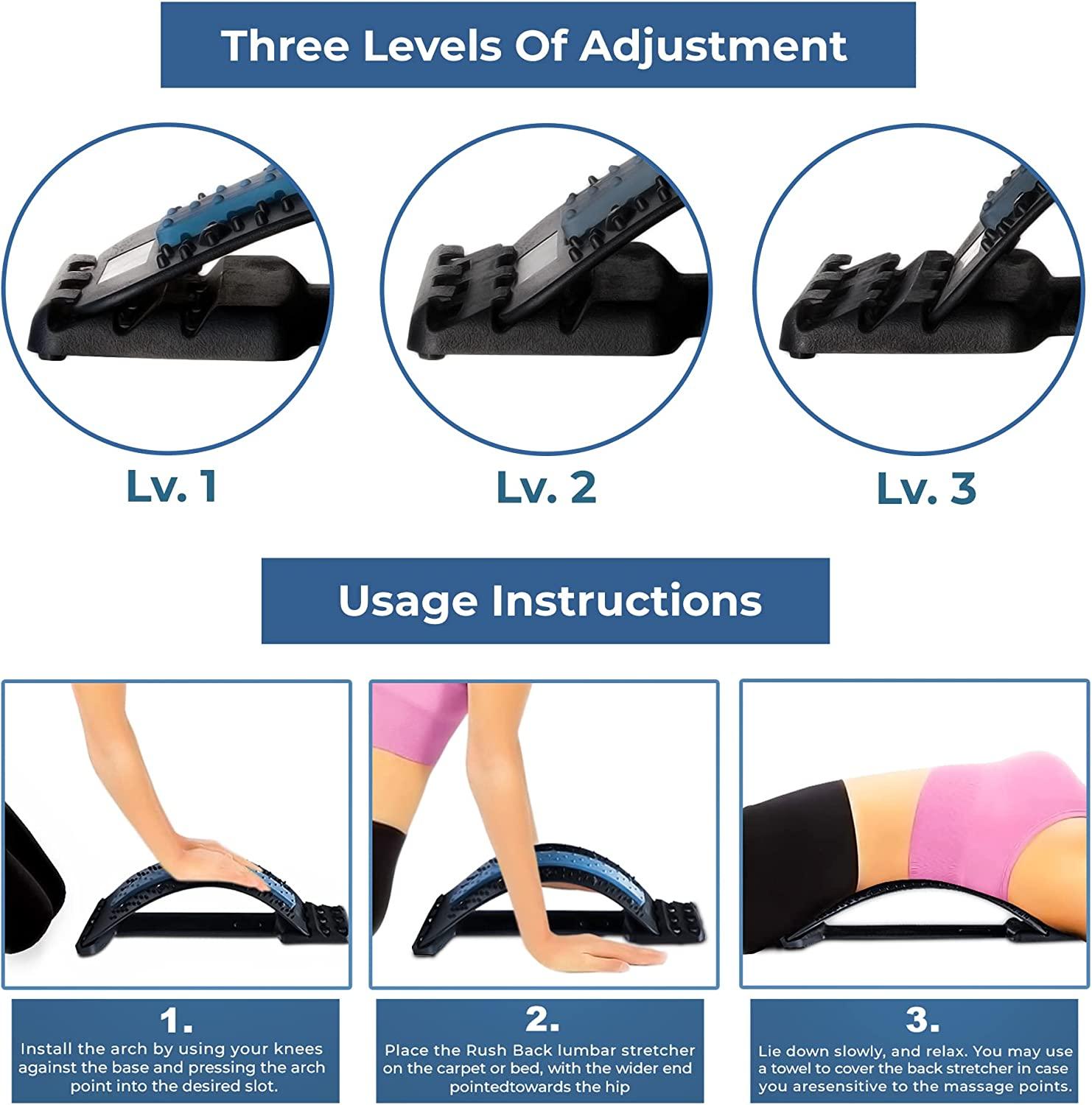 Three Levels Of Adjustment

Lv. 1

Lv. 2

Lv. 3

Usage Instructions

1.
Install the arch by using your knees against the base and pressing the arch point into the desired slot.

2.
Place the Rush Back lumbar stretcher on the carpet or bed, with the wider end pointedtowards the hip

3.
Lie down slowly, and relax. You may use a towel to cover the back stretcher in case you aresensitive to the massage points.