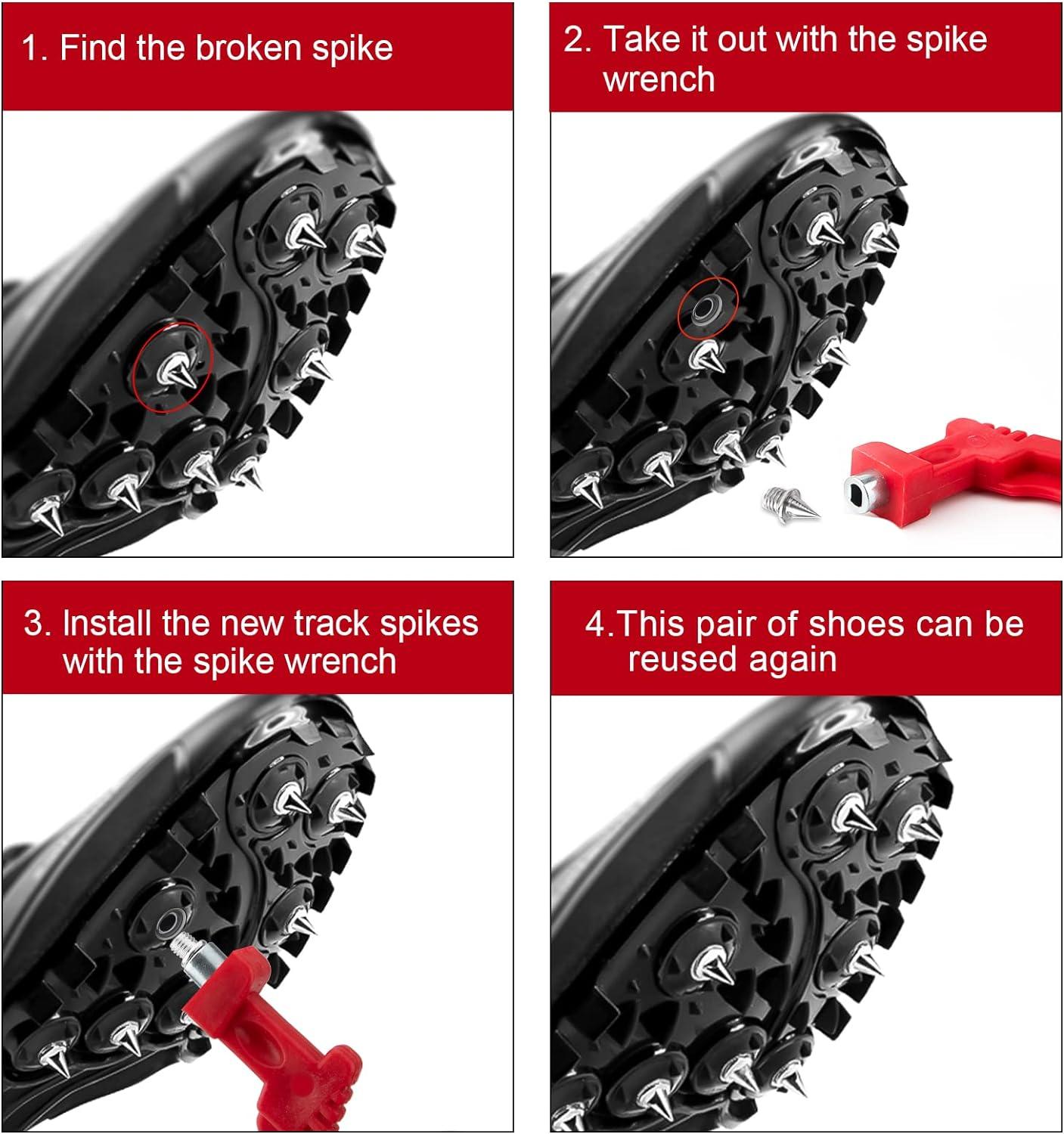 1. Find the broken spike

2. Take it out with the spike wrench

3. Install the new track spikes with the spike wrench

4.This pair of shoes can be reused again