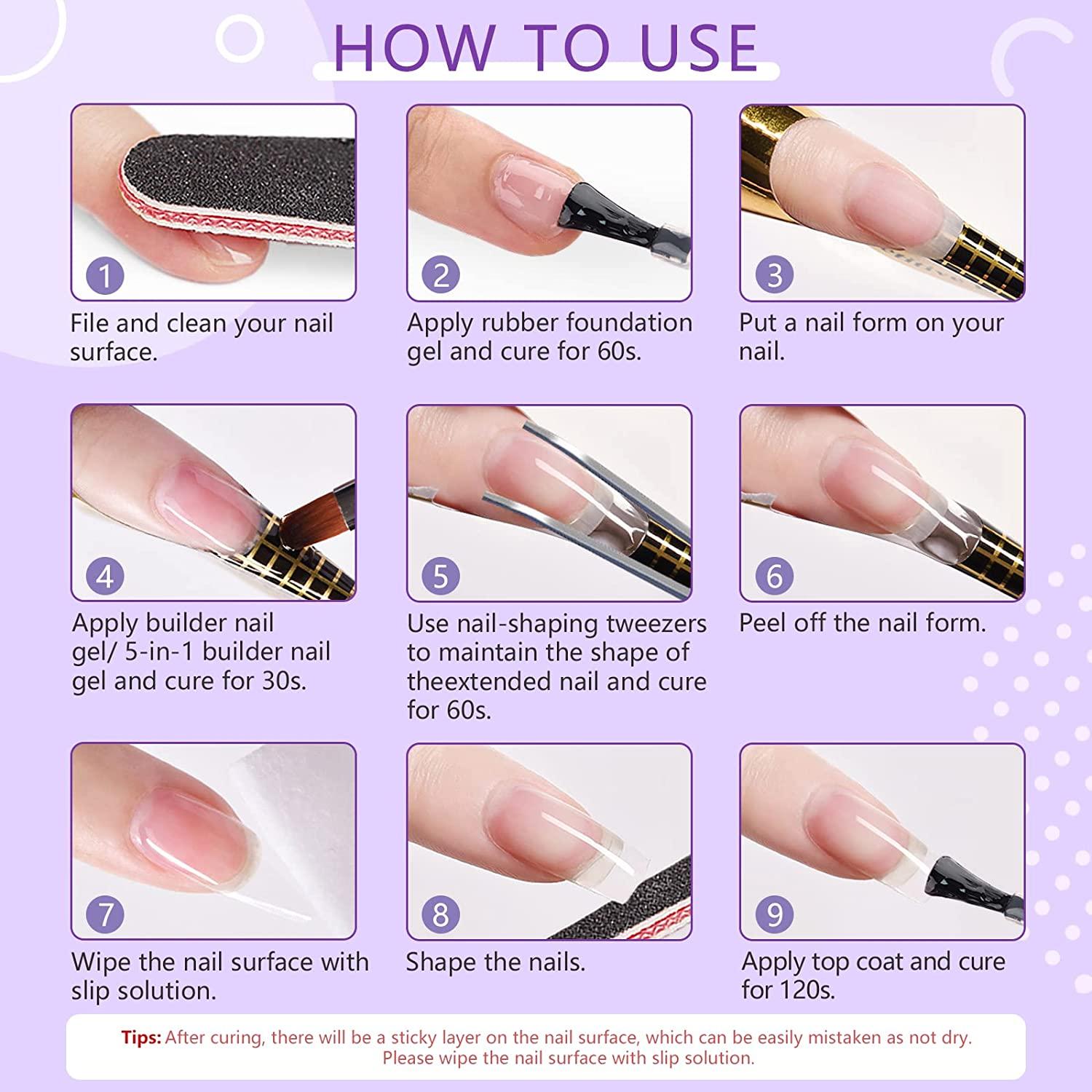 HOW TO USE

1
File and clean your nail surface.

2
Apply rubber foundation gel and cure for 60s.

3
Put a nail form on your nail.

4
Apply builder nail gel/ 5-in-1 builder nail gel and cure for 30s.

5
Use nail-shaping tweezers to maintain the shape of theextended nail and cure for 60s.

6
Peel off the nail form.

7
Wipe the nail surface with slip solution.

8
Shape the nails.

9
Apply top coat and cure for 120s.

Tips: After curing, there will be a sticky layer on the nail surface, which can be easily mistaken as not dry. Please wipe the nail surface with slip solution.