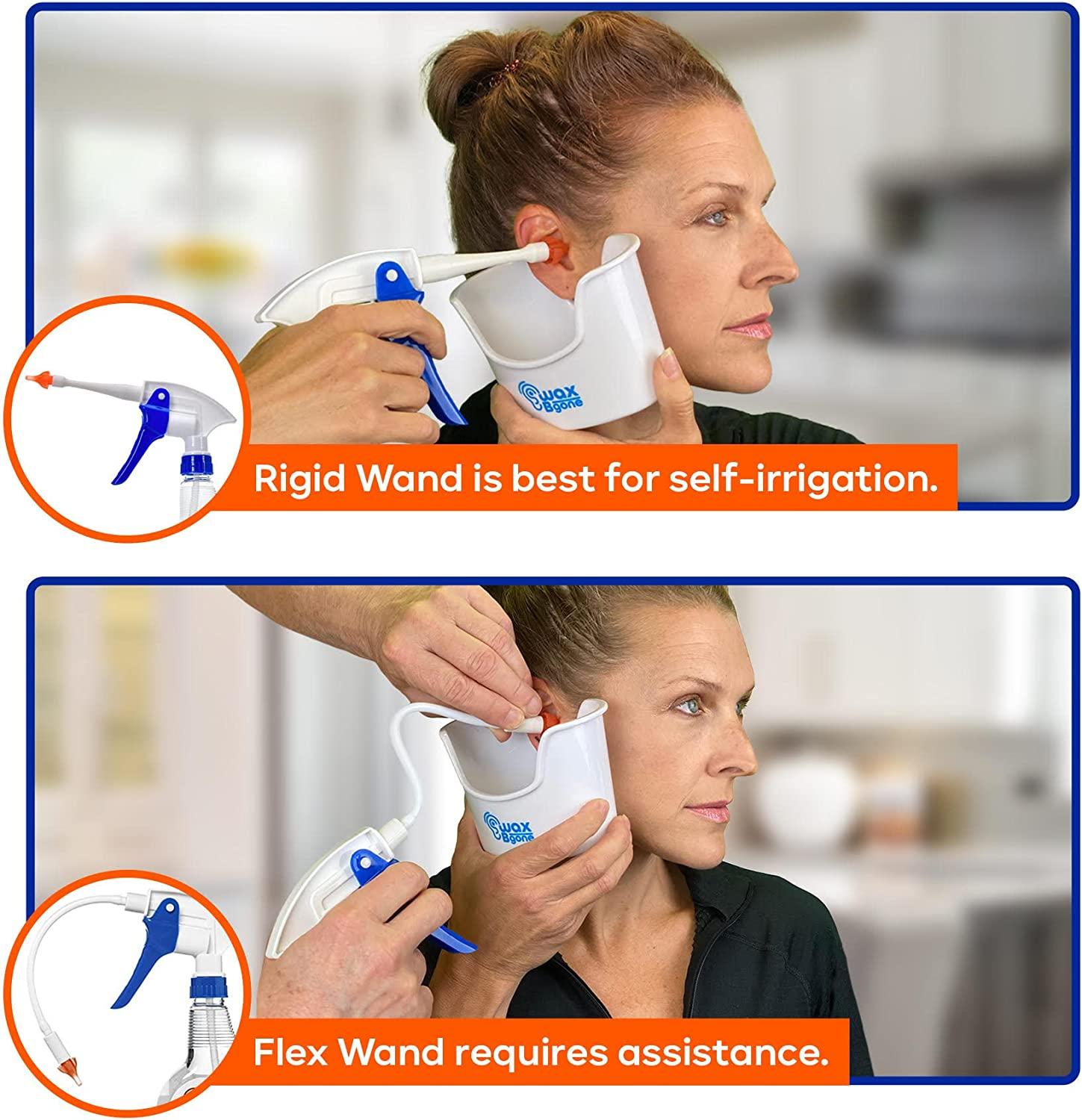 wax Bgone

Rigid Wand is best for self-irrigation.

wax Bgone

Flex Wand requires assistance.