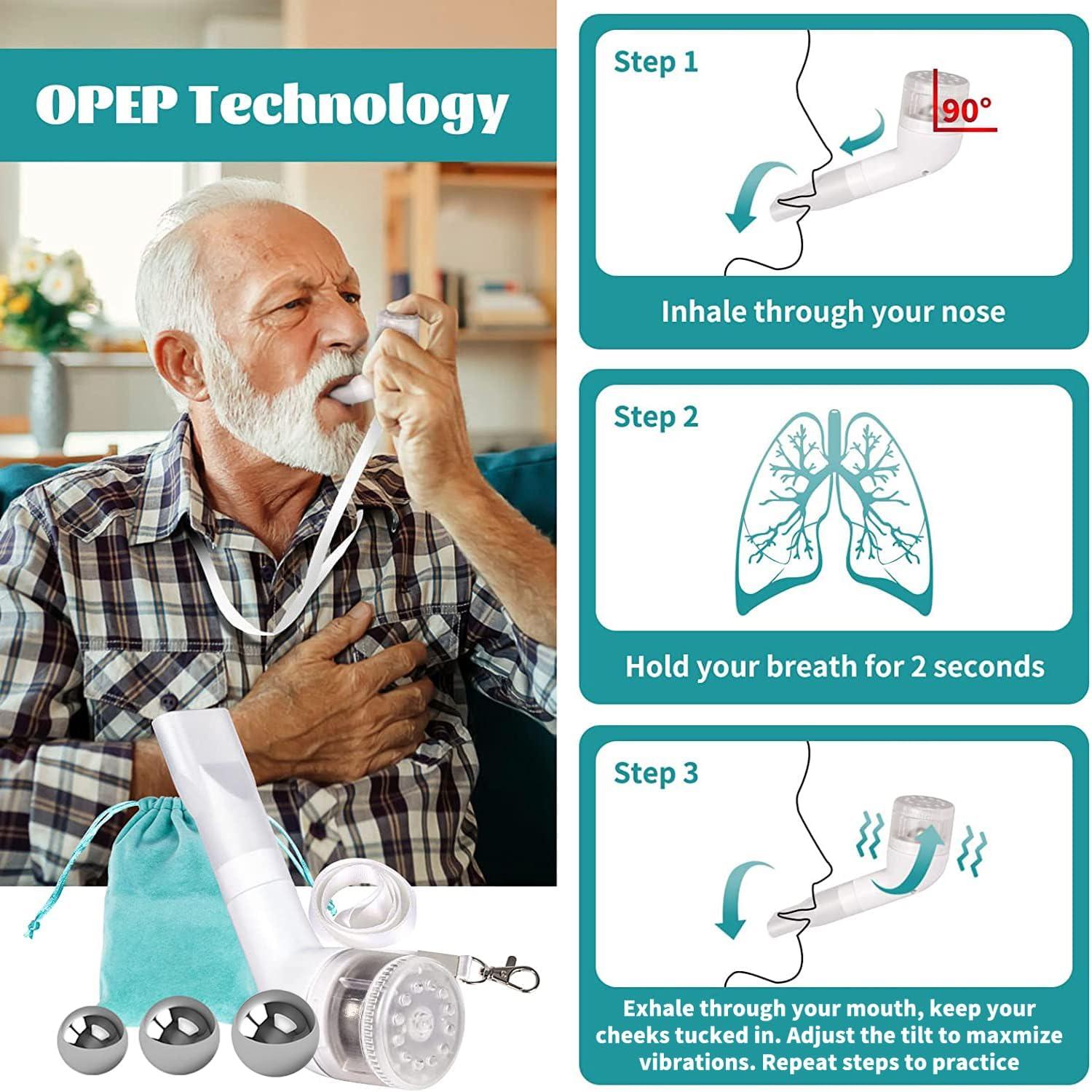 OPEP Technology

Step 1

90°

Inhale through your nose

Step 2

Hold your breath for 2 seconds

Step 3

Exhale through your mouth, keep your cheeks tucked in. Adjust the tilt to maxmize vibrations. Repeat steps to practice