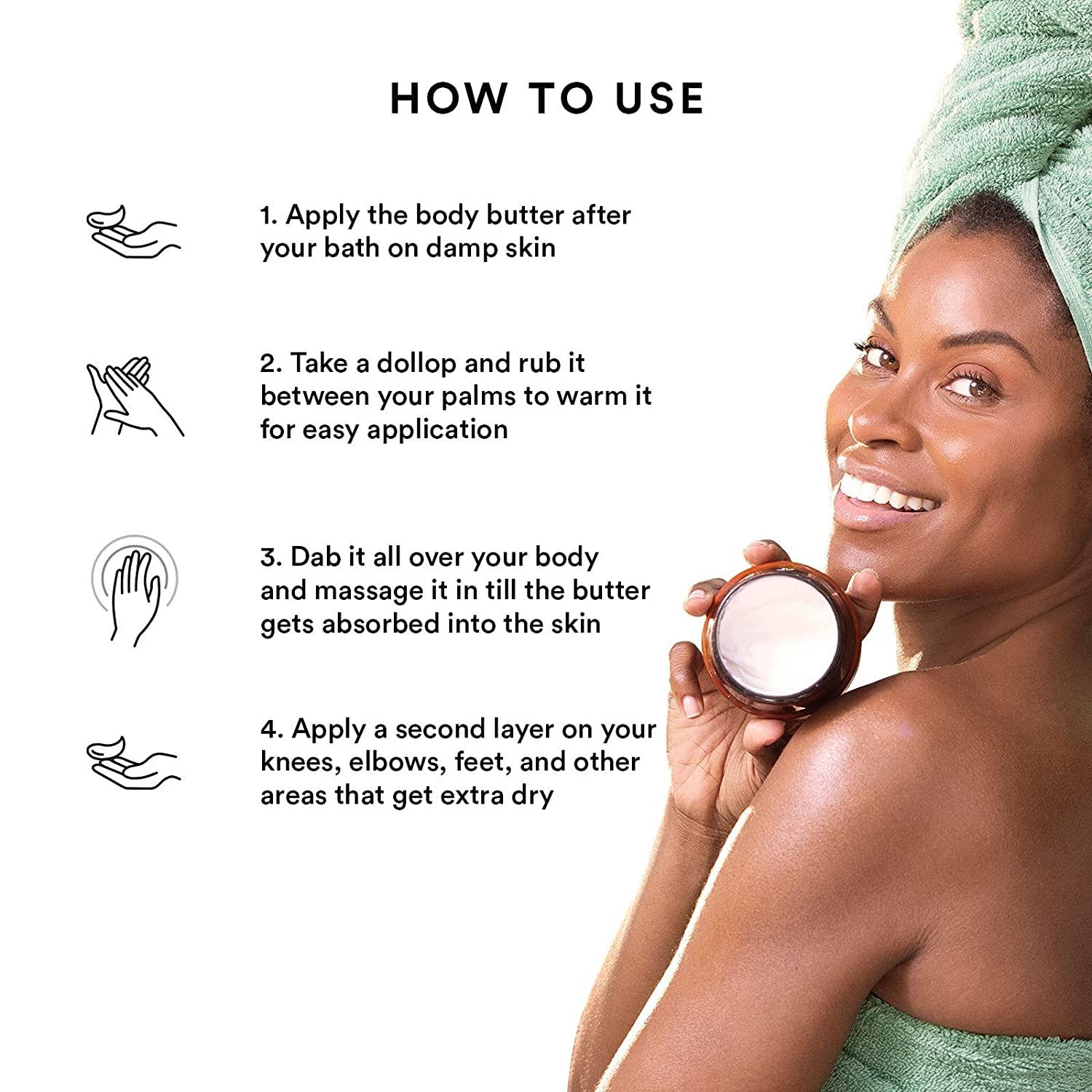 HOW TO USE

1. Apply the body butter after your bath on damp skin

2. Take a dollop and rub it between your palms to warm it for easy application

3. Dab it all over your body and massage it in till the butter gets absorbed into the skin

4. Apply a second layer on your knees, elbows, feet, and other areas that get extra dry