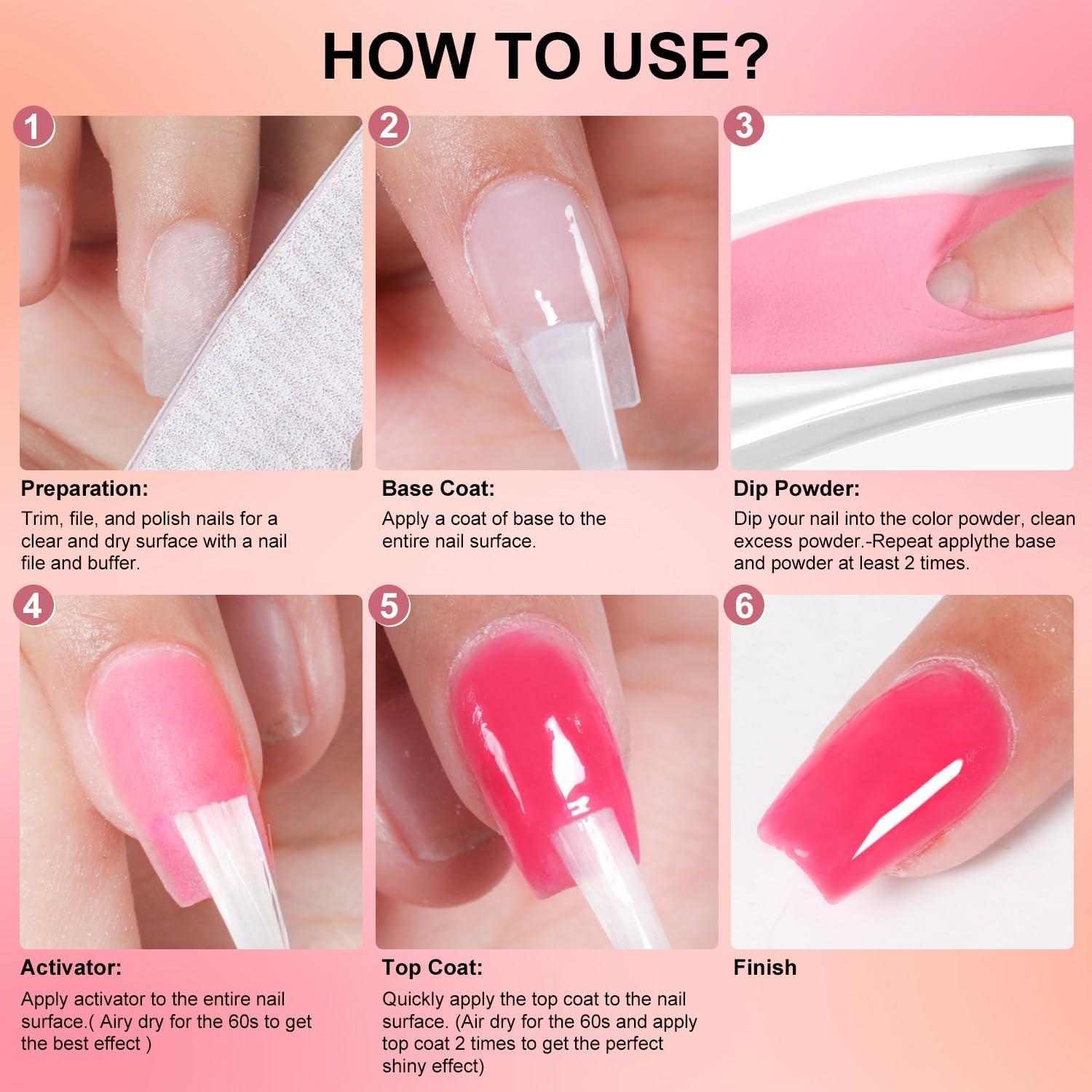 HOW TO USE?

1

Preparation:

Trim, file, and polish nails for a clear and dry surface with a nail file and buffer.

2

Base Coat:

Apply a coat of base to the entire nail surface.

3

Dip Powder:

Dip your nail into the color powder, clean excess powder.-Repeat applythe base and powder at least 2 times.

4

Activator:

Apply activator to the entire nail surface.( Airy dry for the 60s to get the best effect )

5

Top Coat:

Quickly apply the top coat to the nail surface. (Air dry for the 60s and apply top coat 2 times to get the perfect shiny effect)

6

Finish