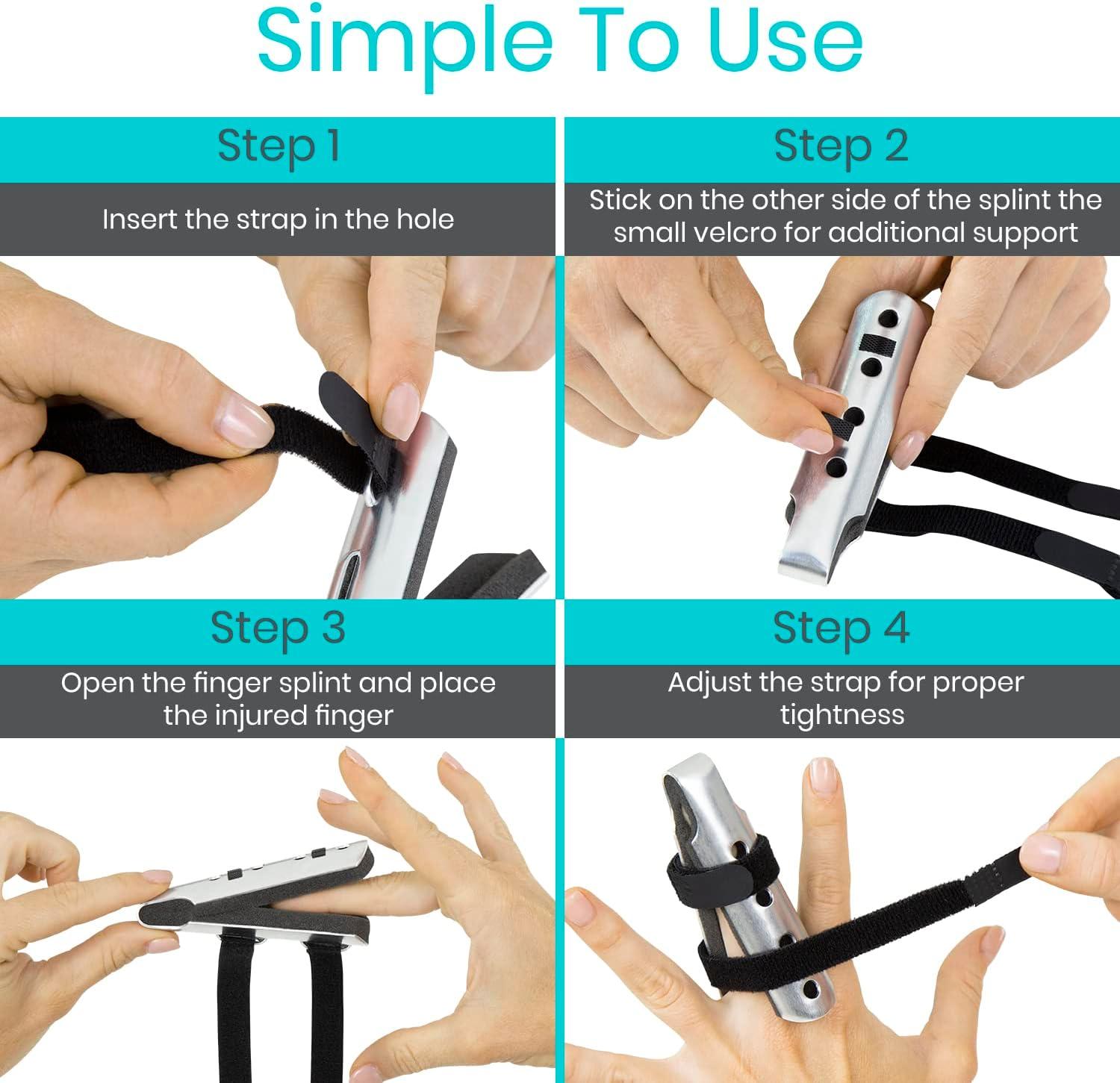 Simple To Use

Step 1

Insert the strap in the hole

Step 2

Stick on the other side of the splint the small velcro for additional support

Step 3

Open the finger splint and place the injured finger

Step 4

Adjust the strap for proper tightness