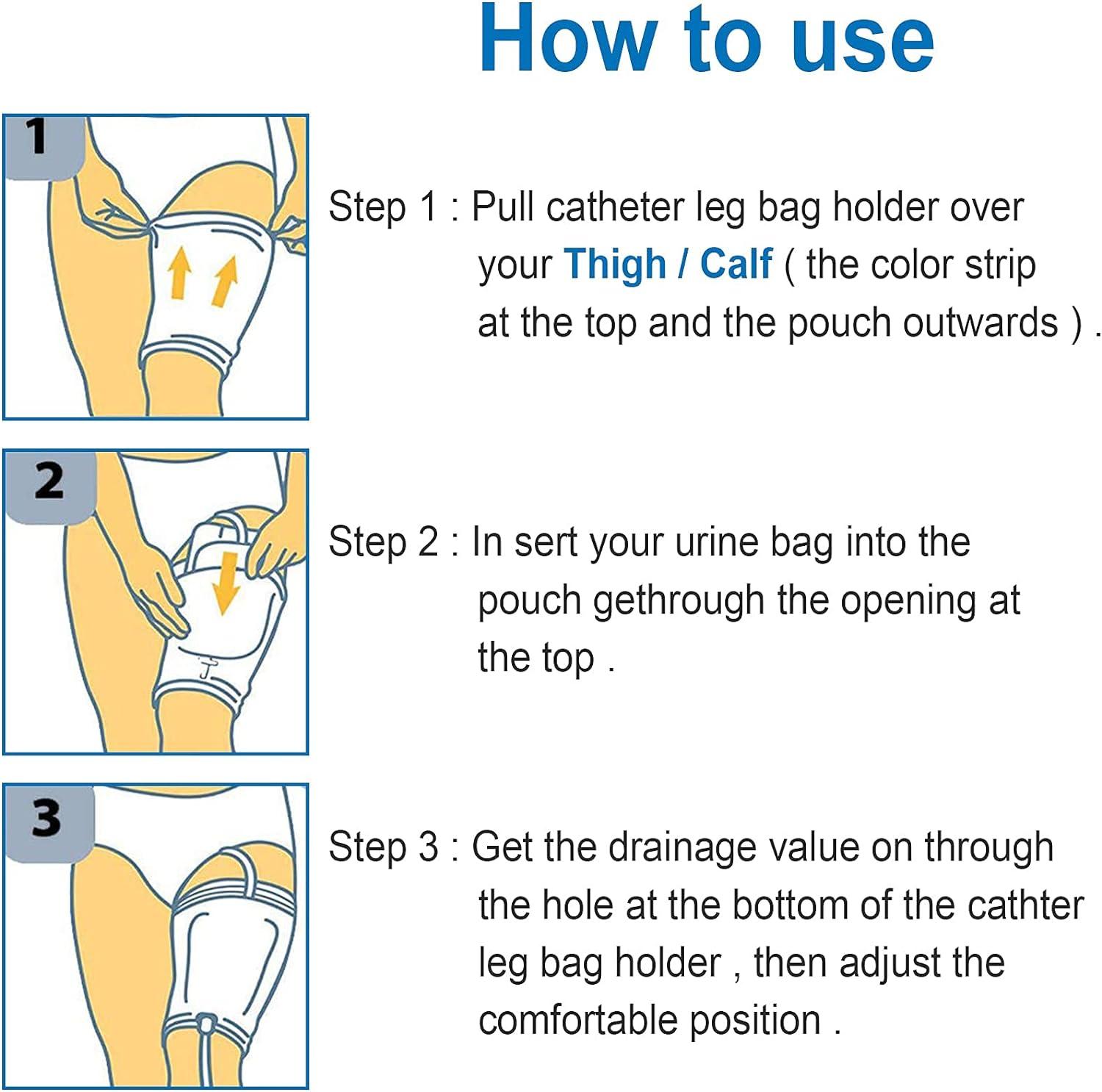 How to use

1

Step 1 : Pull catheter leg bag holder over your Thigh / Calf ( the color strip at the top and the pouch outwards ) .

2

Step 2 : In sert your urine bag into the pouch gethrough the opening at the top .

3

Step 3 : Get the drainage value on through the hole at the bottom of the cathter leg bag holder , then adjust the comfortable position .