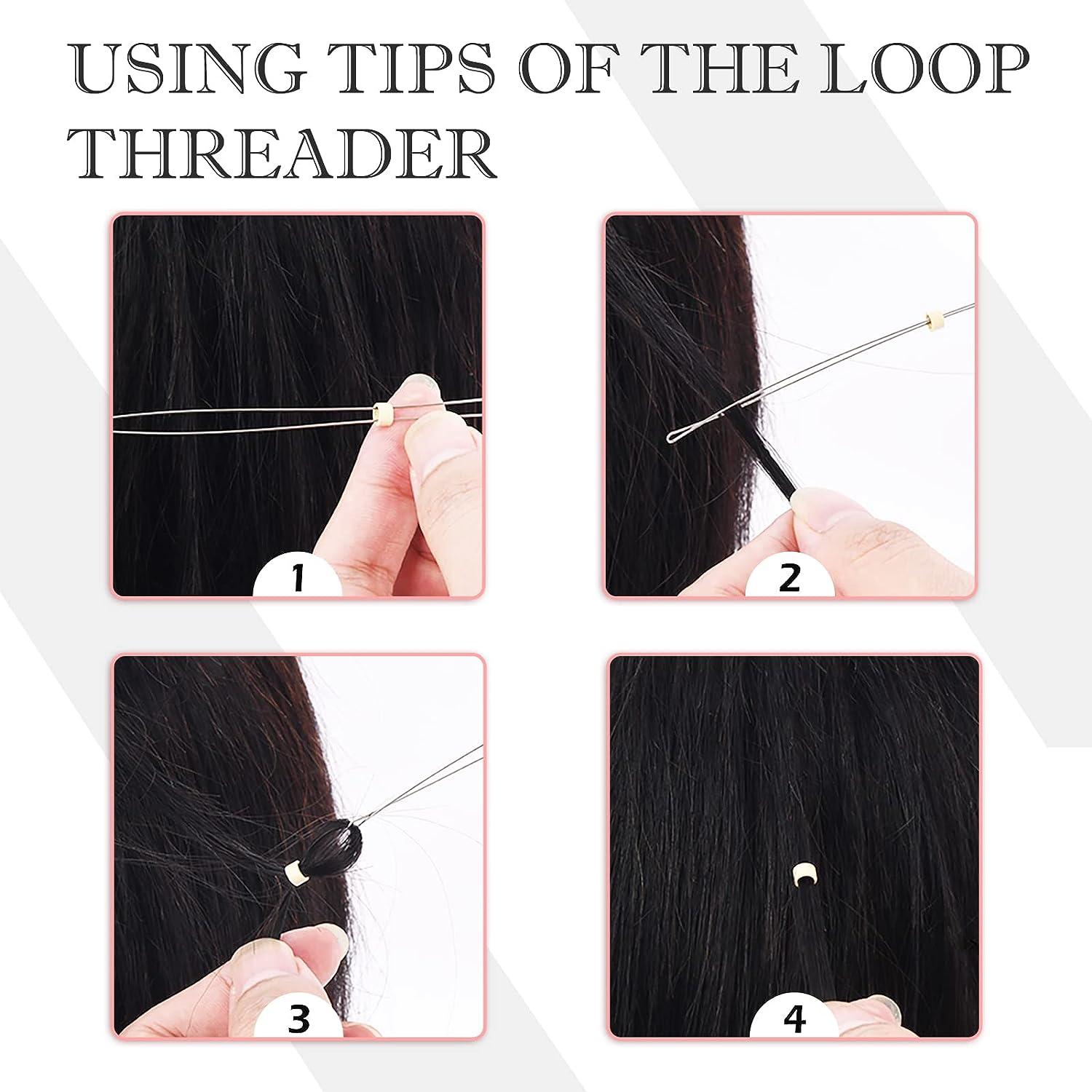 USING TIPS OF THE LOOP THREADER

1

2

3

4