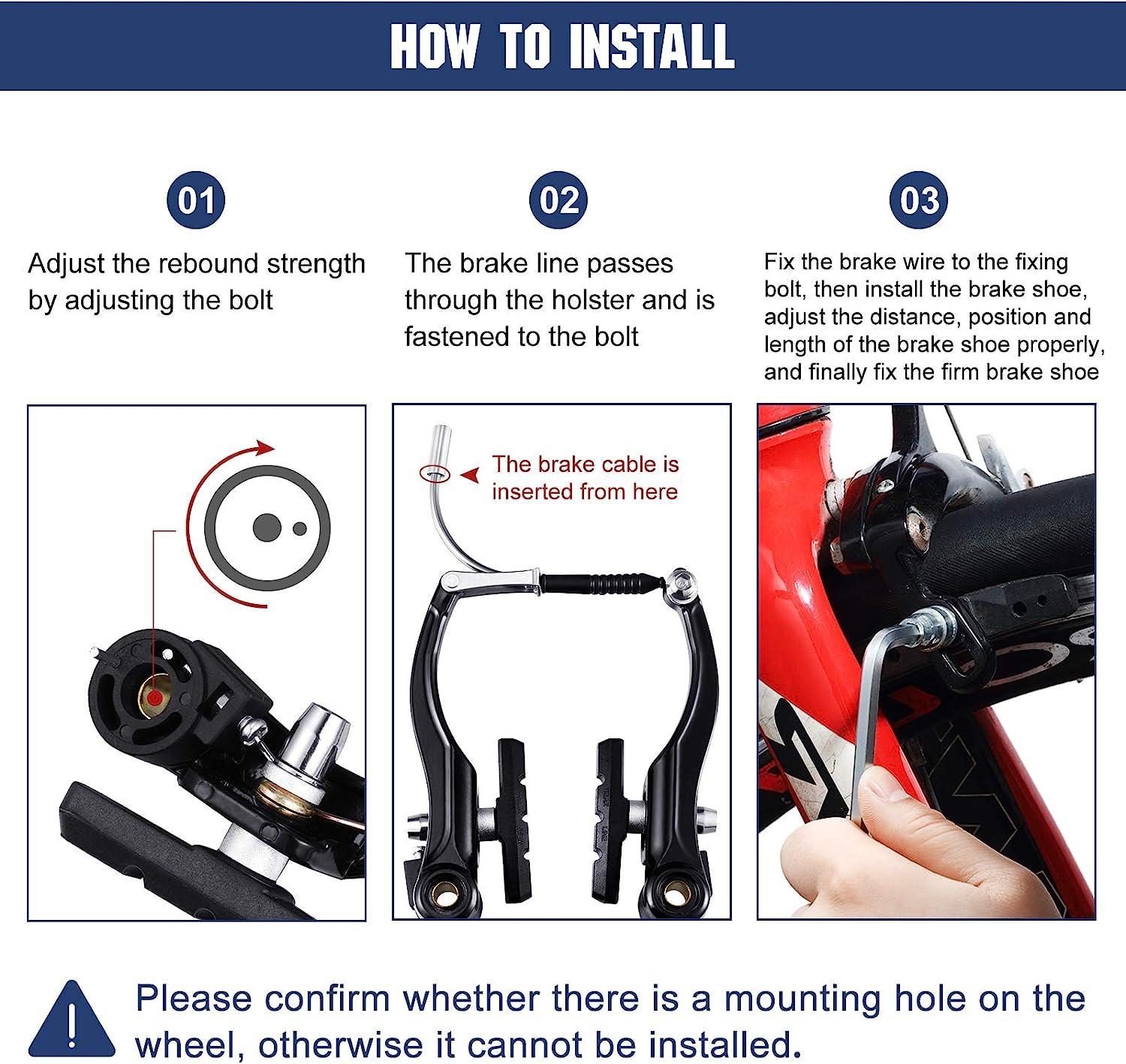 HOW TO INSTALL

01

Adjust the rebound strength by adjusting the bolt

02

The brake line passes through the holster and is fastened to the bolt

The brake cable is inserted from here

03

Fix the brake wire to the fixing bolt, then install the brake shoe, adjust the distance, position and length of the brake shoe properly, and finally fix the firm brake shoe

Please confirm whether there is a mounting hole on the wheel, otherwise it cannot be installed.