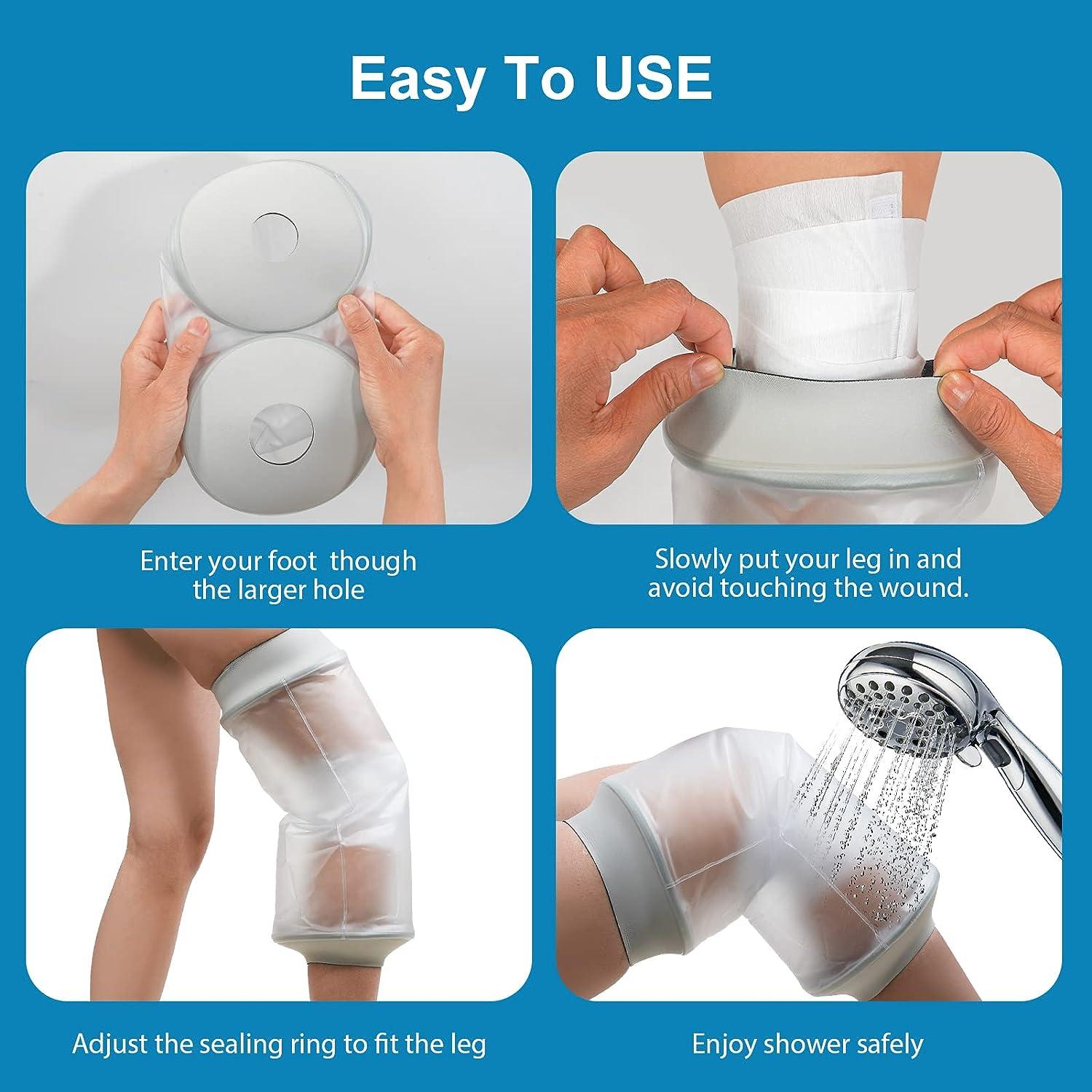 Easy To USE

Enter your foot  though the larger hole

Slowly put your leg in and avoid touching the wound.

Adjust the sealing ring to fit the leg

Enjoy shower safely