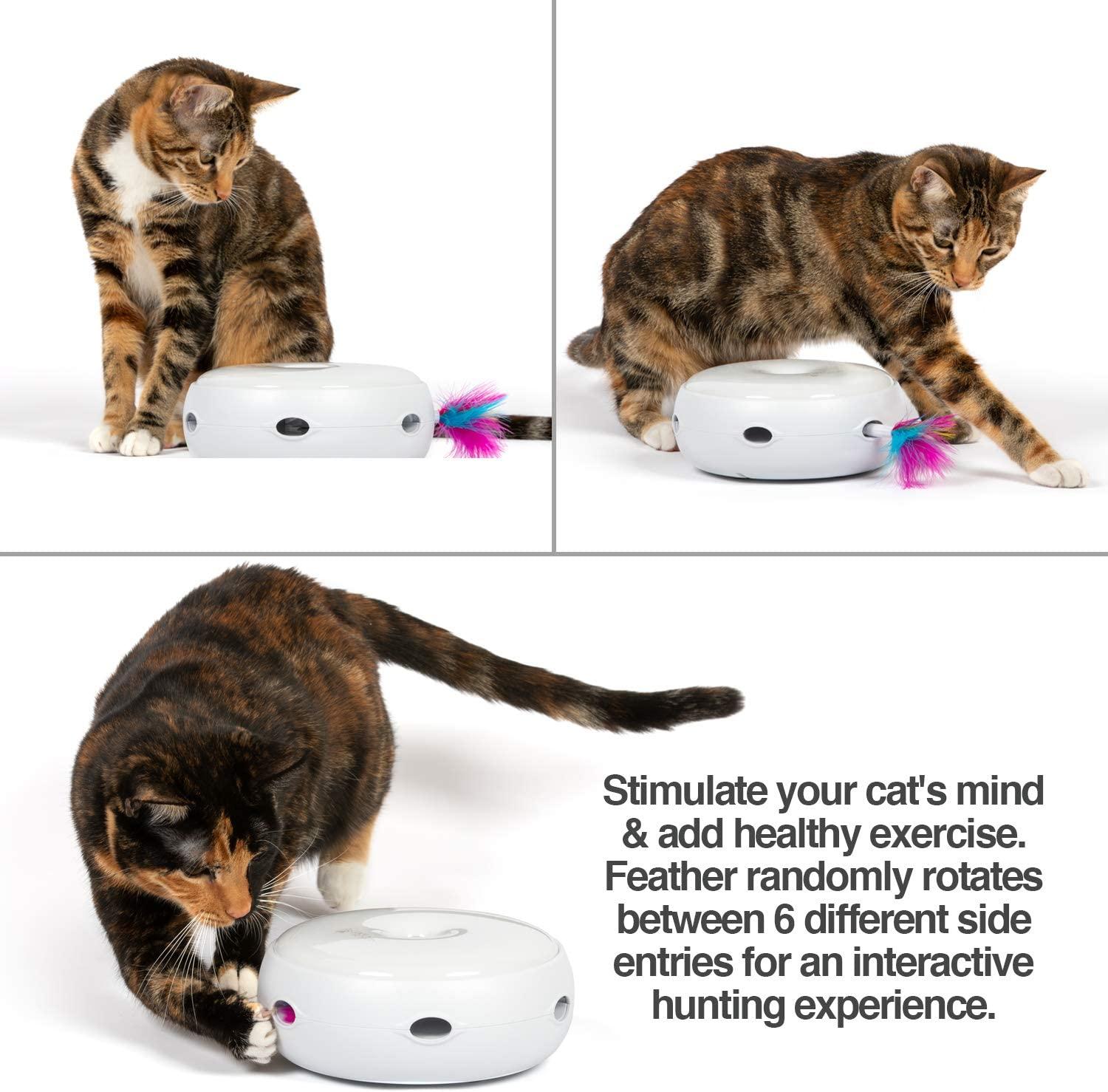 Stimulate your cat's mind & add healthy exercise. Feather randomly rotates between 6 different side entries for an interactive hunting experience.