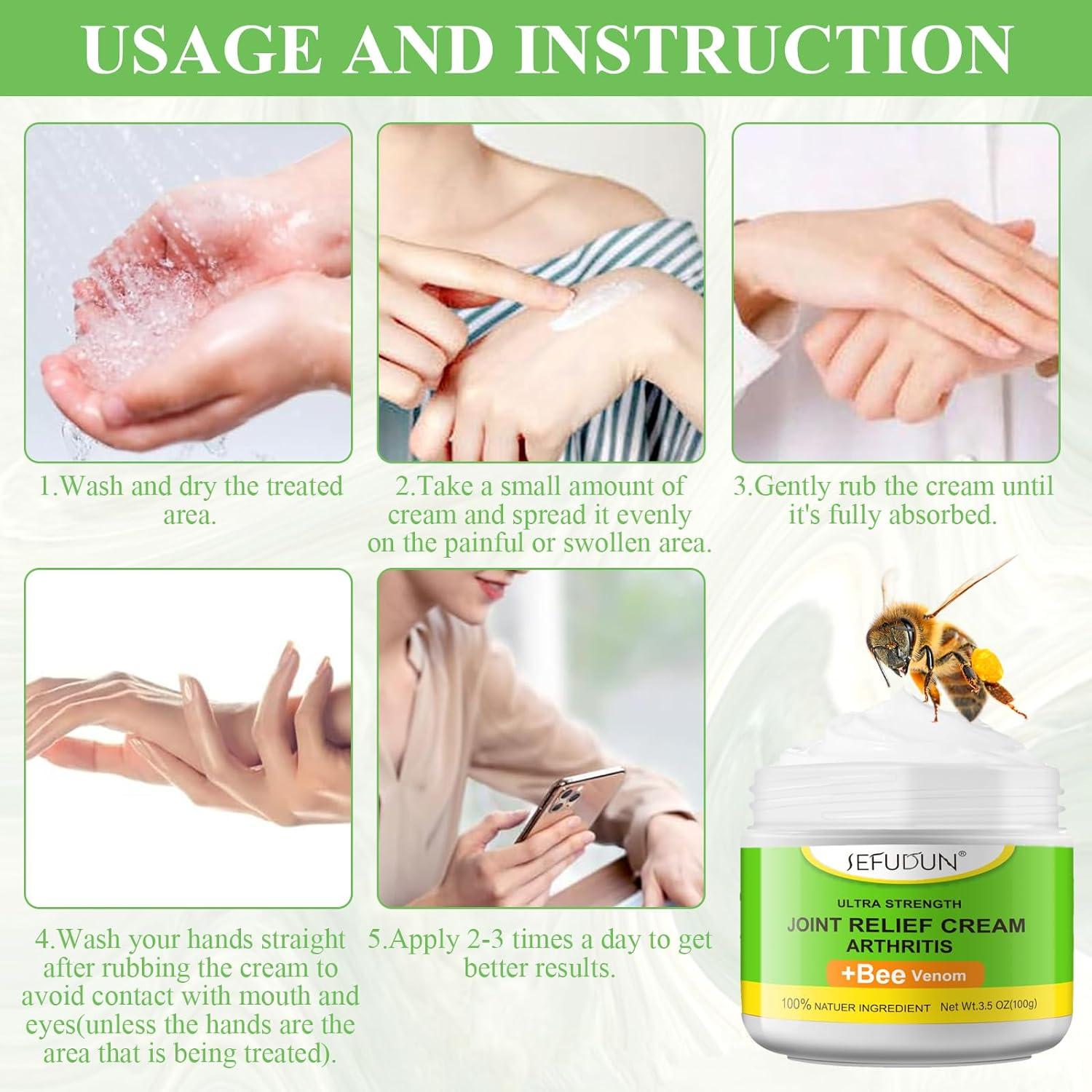 USAGE AND INSTRUCTION

1.Wash and dry the treated area.

2.Take a small amount of cream and spread it evenly on the painful or swollen area.

3.Gently rub the cream until it's fully absorbed.

4.Wash your hands straight after rubbing the cream to avoid contact with mouth and eyes(unless the hands are the area that is being treated).

5.Apply 2-3 times a day to get better results.

SEFUDUN®

ULTRA STRENGTH
JOINT RELIEF CREAM
ARTHRITIS
+Bee Venom
100% NATUER INGREDIENT Net Wt.3.5 OZ(100g)