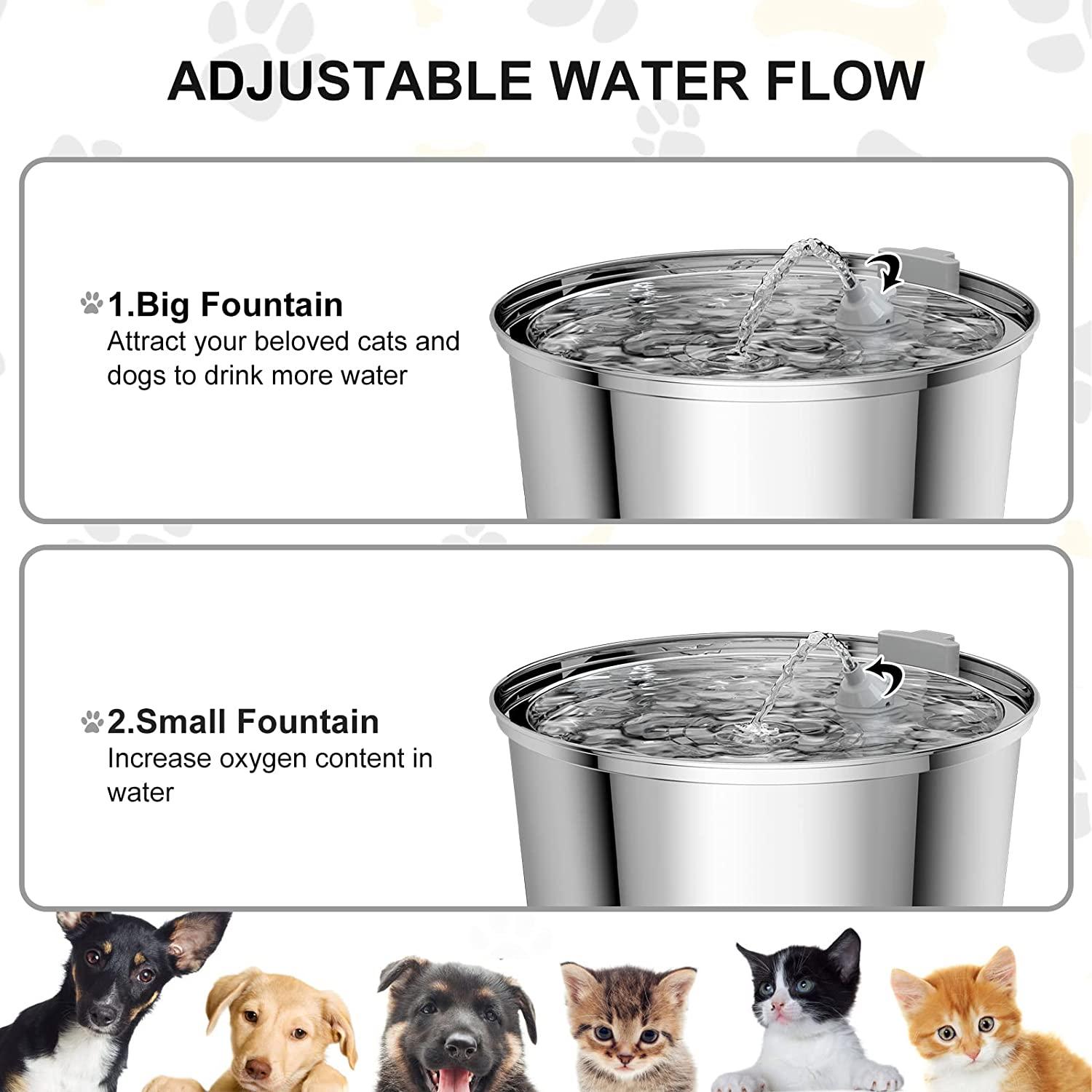 ADJUSTABLE WATER FLOW

1.Big Fountain
Attract your beloved cats and dogs to drink more water

2.Small Fountain
Increase oxygen content in water