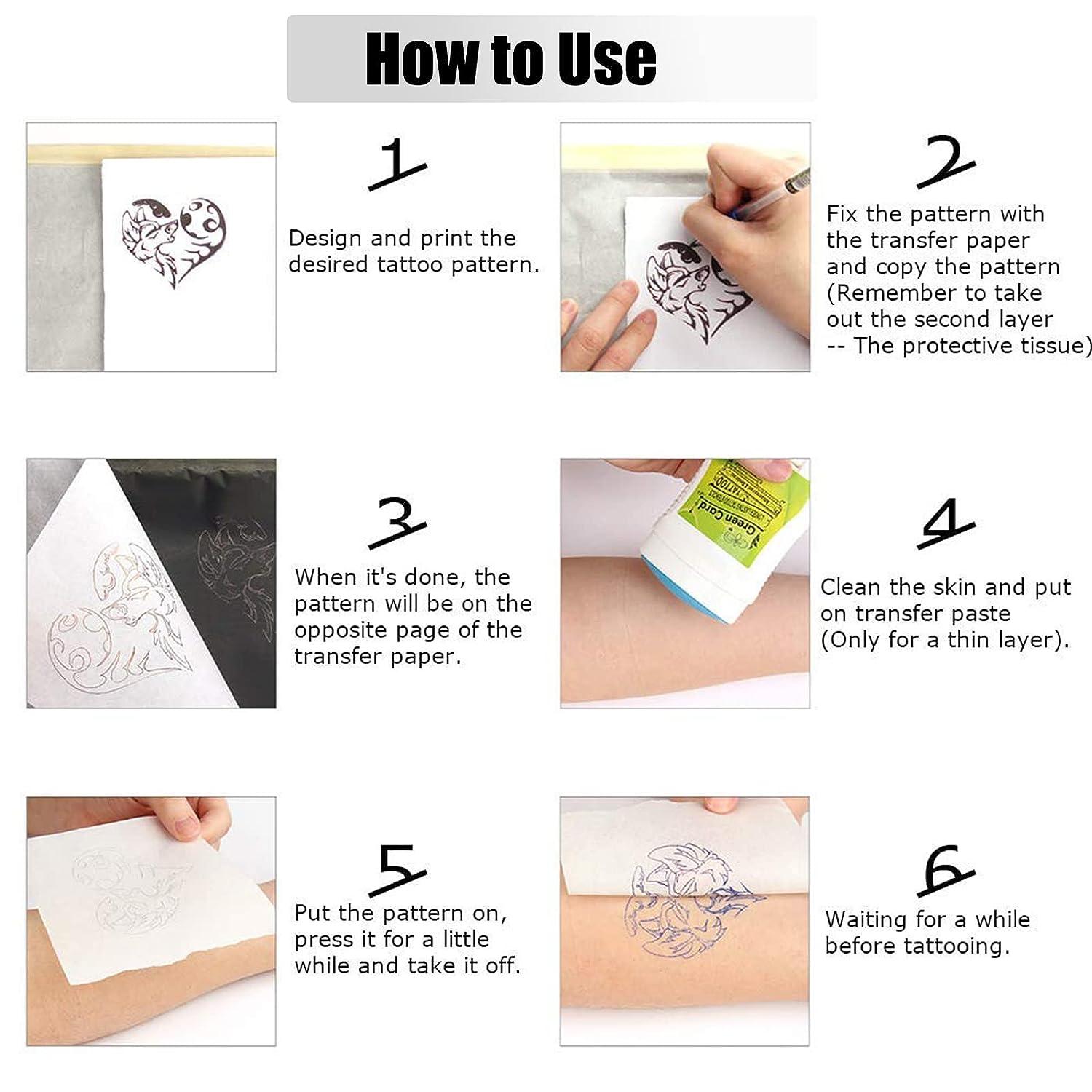 How to Use

1

Design and print the desired tattoo pattern.

2

Fix the pattern with the transfer paper and copy the pattern (Remember to take out the second layer -- The protective tissue)

3

When it's done, the pattern will be on the opposite page of the transfer paper.

Green Card

4

Clean the skin and put on transfer paste (Only for a thin layer).

5

Put the pattern on, press it for a little while and take it off.

6

Waiting for a while before tattooing.