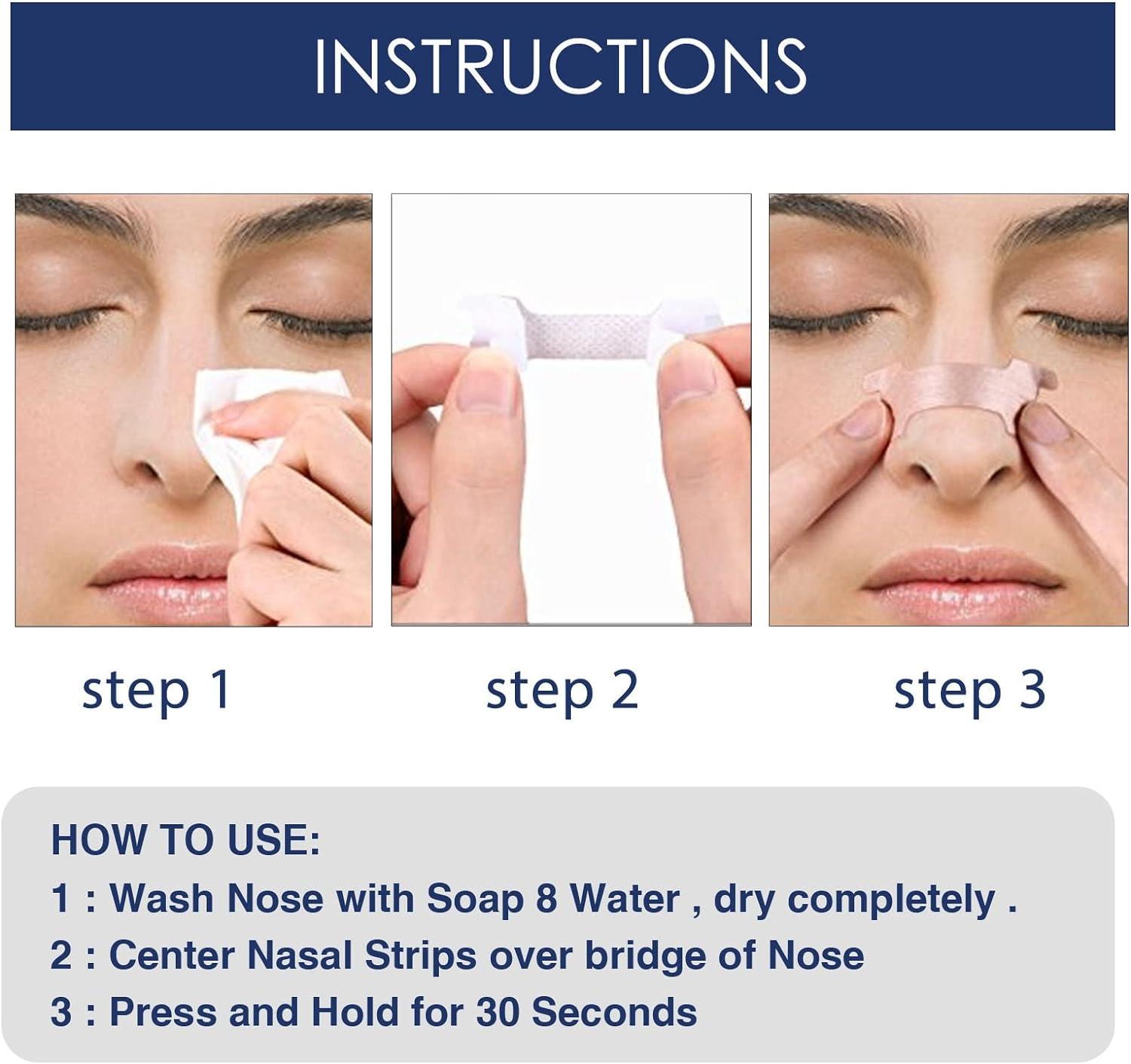 INSTRUCTIONS

step 1

step 2

step 3

HOW TO USE:

1 : Wash Nose with Soap 8 Water , dry completely .

2 : Center Nasal Strips over bridge of Nose

3 : Press and Hold for 30 Seconds