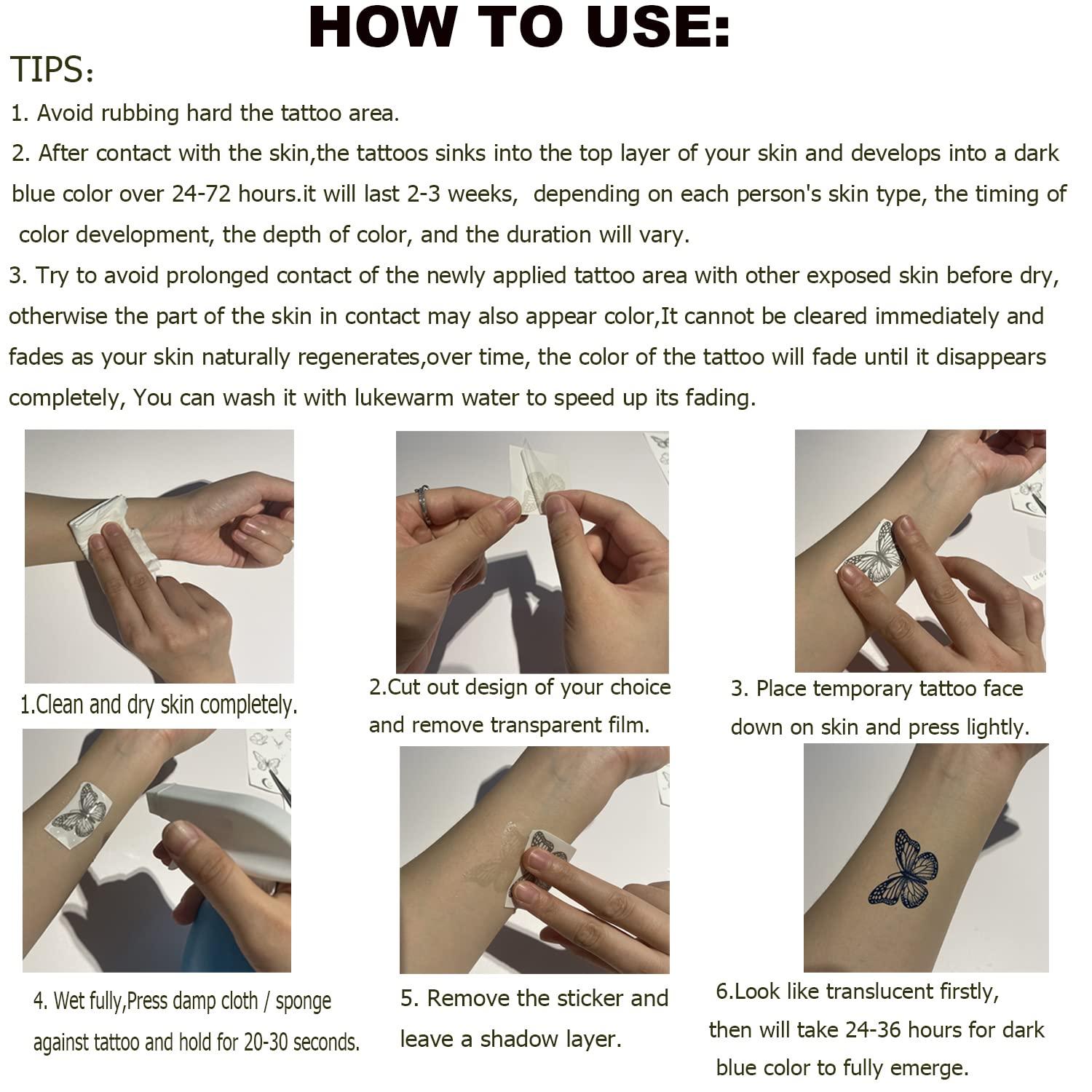 HOW TO USE:

TIPS:

1. Avoid rubbing hard the tattoo area.

2. After contact with the skin,the tattoos sinks into the top layer of your skin and develops into a dark blue color over 24-72 hours.it will last 2-3 weeks, depending on each person's skin type, the timing of color development, the depth of color, and the duration will vary.

3. Try to avoid prolonged contact of the newly applied tattoo area with other exposed skin before dry, otherwise the part of the skin in contact may also appear color,It cannot be cleared immediately and fades as your skin naturally regenerates,over time, the color of the tattoo will fade until it disappears completely, You can wash it with lukewarm water to speed up its fading.

1.Clean and dry skin completely.

2.Cut out design of your choice and remove transparent film.

3. Place temporary tattoo face down on skin and press lightly.

4. Wet fully,Press damp cloth / sponge against tattoo and hold for 20-30 seconds.

5. Remove the sticker and leave a shadow layer.

6.Look like translucent firstly, then will take 24-36 hours for dark blue color to fully emerge.