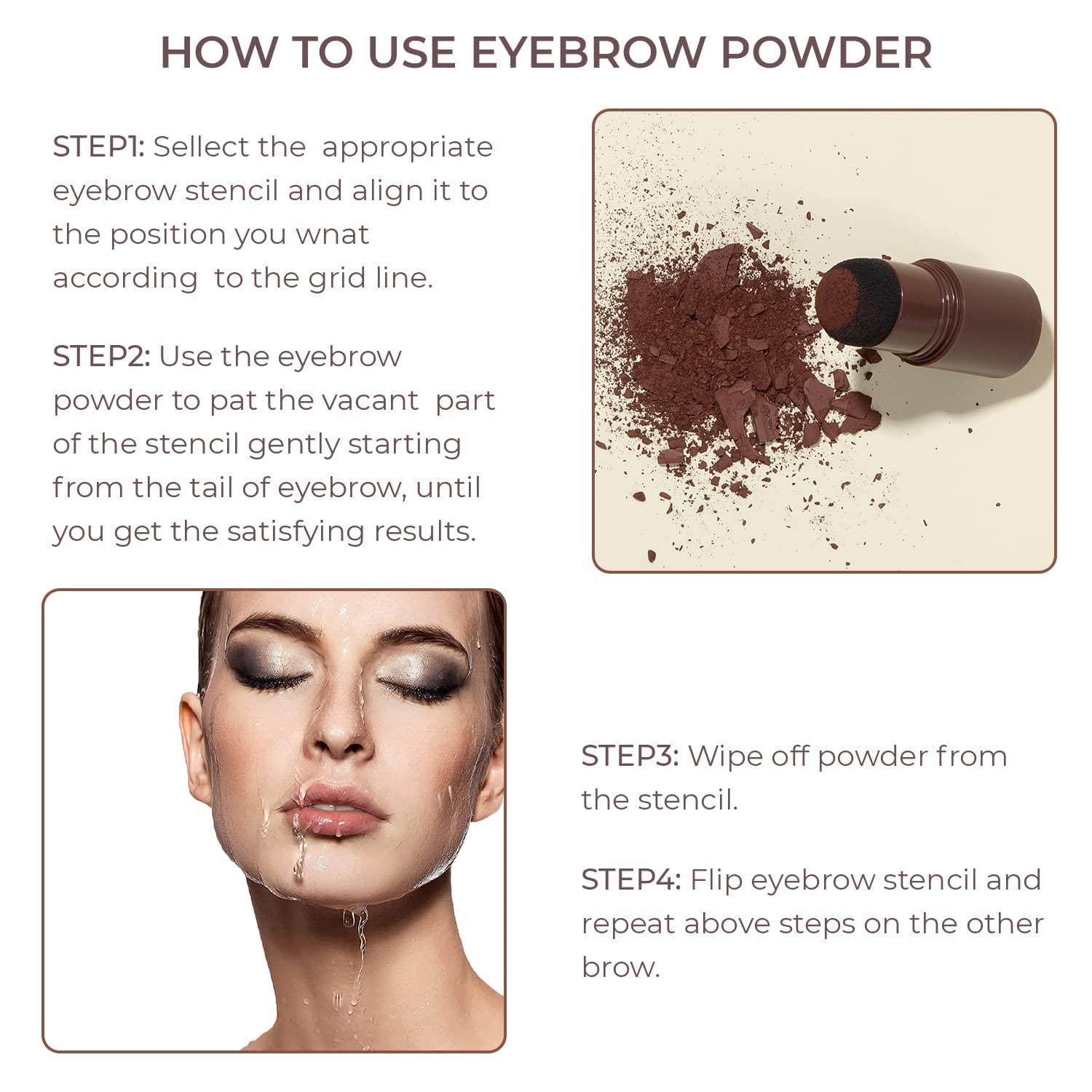 HOW TO USE EYEBROW POWDER

STEP1: Sellect the appropriate eyebrow stencil and align it to the position you wnat according to the grid line.

STEP2: Use the eyebrow powder to pat the vacant part of the stencil gently starting from the tail of eyebrow, until you get the satisfying results.

STEP3: Wipe off powder from the stencil.

STEP4: Flip eyebrow stencil and repeat above steps on the other brow.