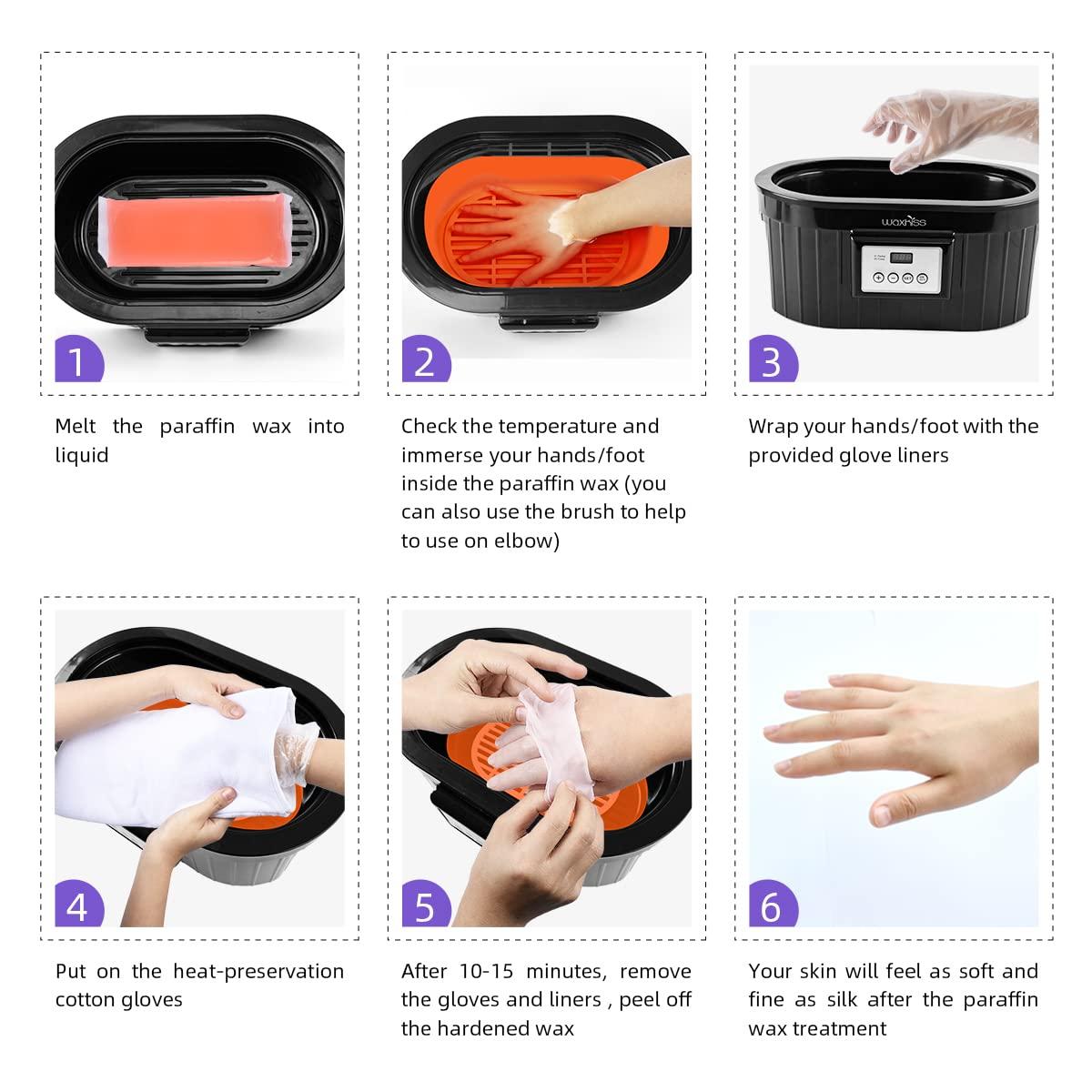 1

Melt the paraffin wax into liquid

2

Check the temperature and immerse your hands/foot inside the paraffin wax (you can also use the brush to help to use on elbow)

waxkiss

3

Wrap your hands/foot with the provided glove liners

4

Put on the heat-preservation cotton gloves

5

After 10-15 minutes, remove the gloves and liners , peel off the hardened wax

6

Your skin will feel as soft and fine as silk after the paraffin wax treatment