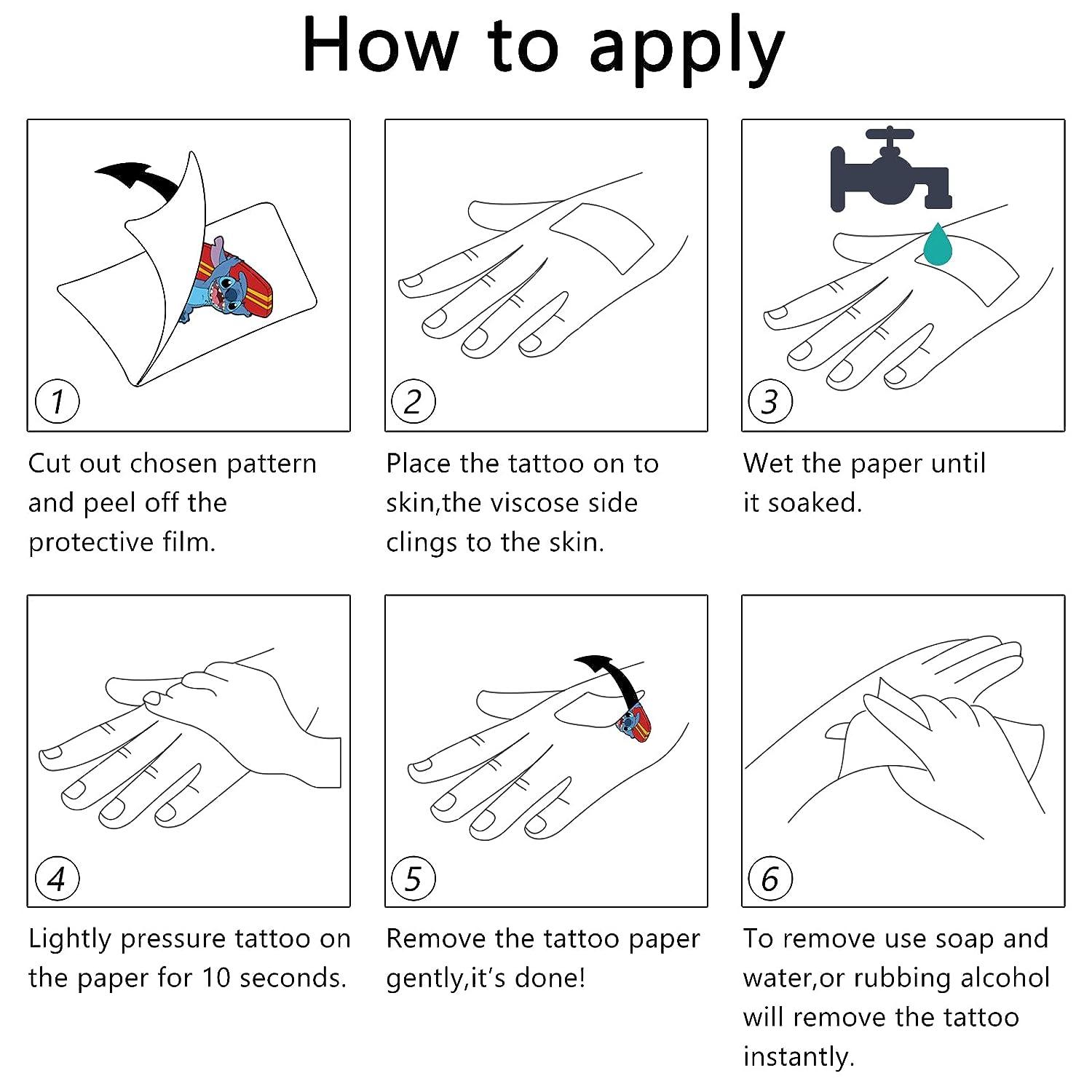 How to apply

1

Cut out chosen pattern and peel off the protective film.

2

Place the tattoo on to skin,the viscose side clings to the skin.

3

Wet the paper until it soaked.

4

Lightly pressure tattoo on the paper for 10 seconds.

5

Remove the tattoo paper gently,it's done!

6

To remove use soap and water,or rubbing alcohol will remove the tattoo instantly.