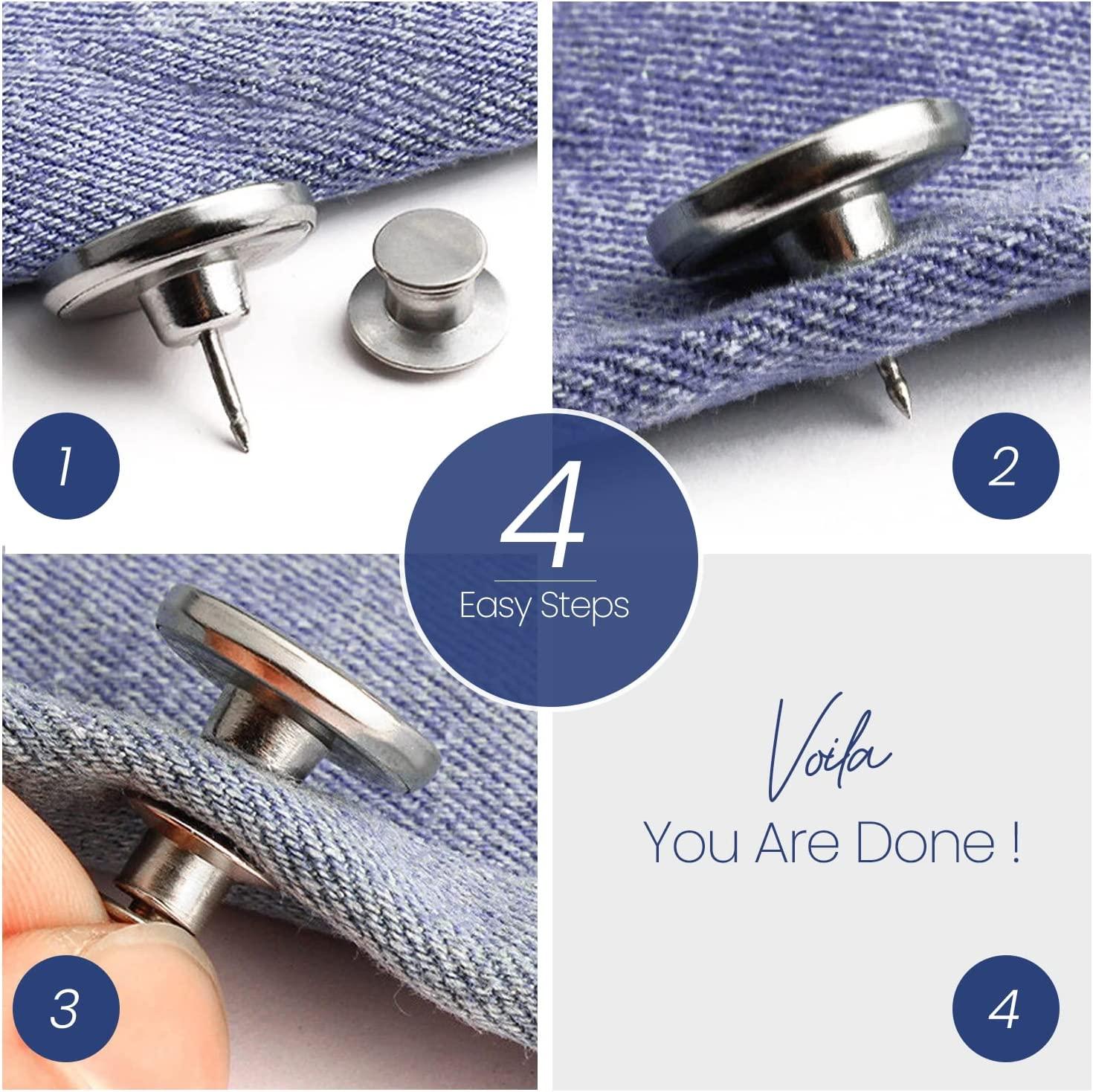 1

2

4
Easy Steps

3

Voila
You Are Done !

4