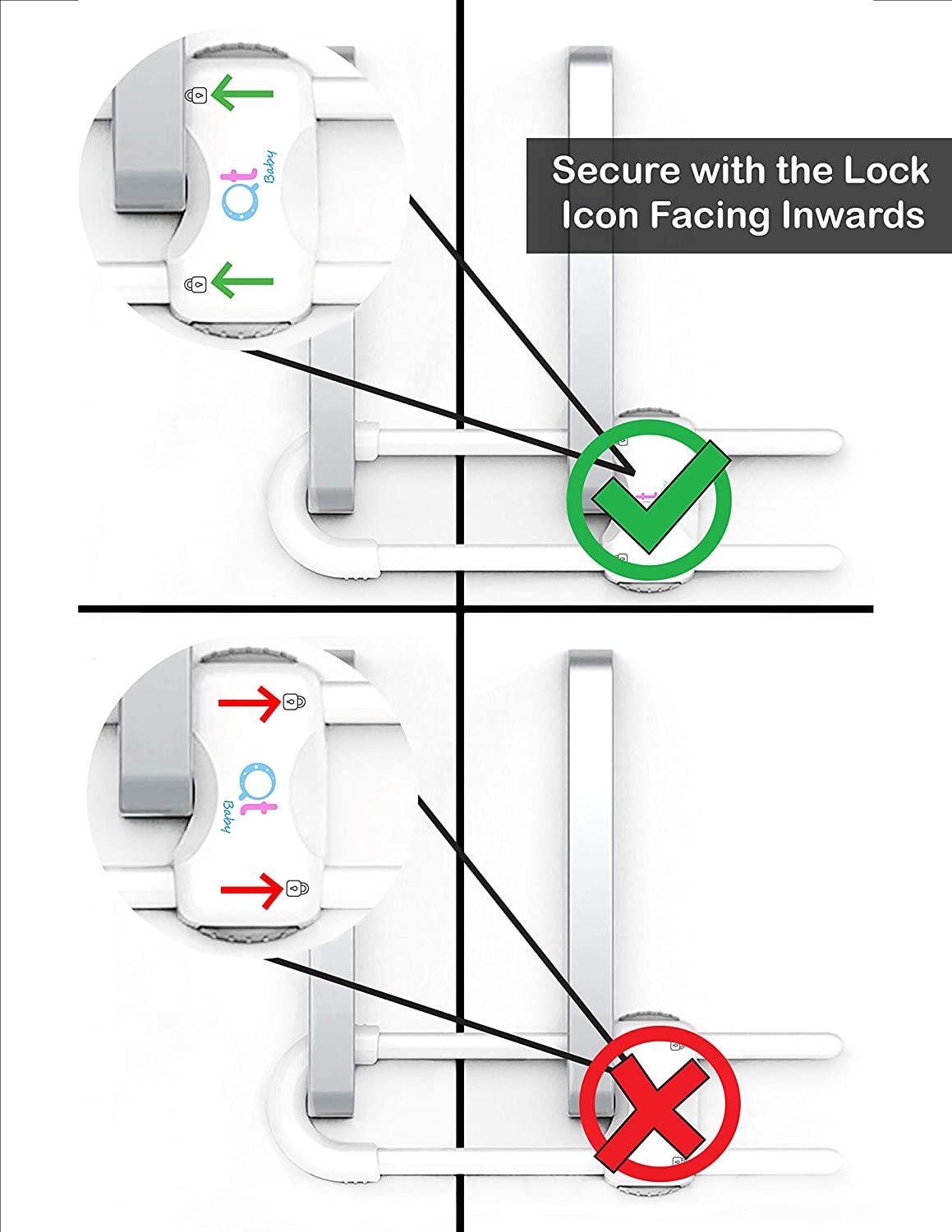 Qt Baby

Secure with the Lock Icon Facing Inwards

Qt Baby