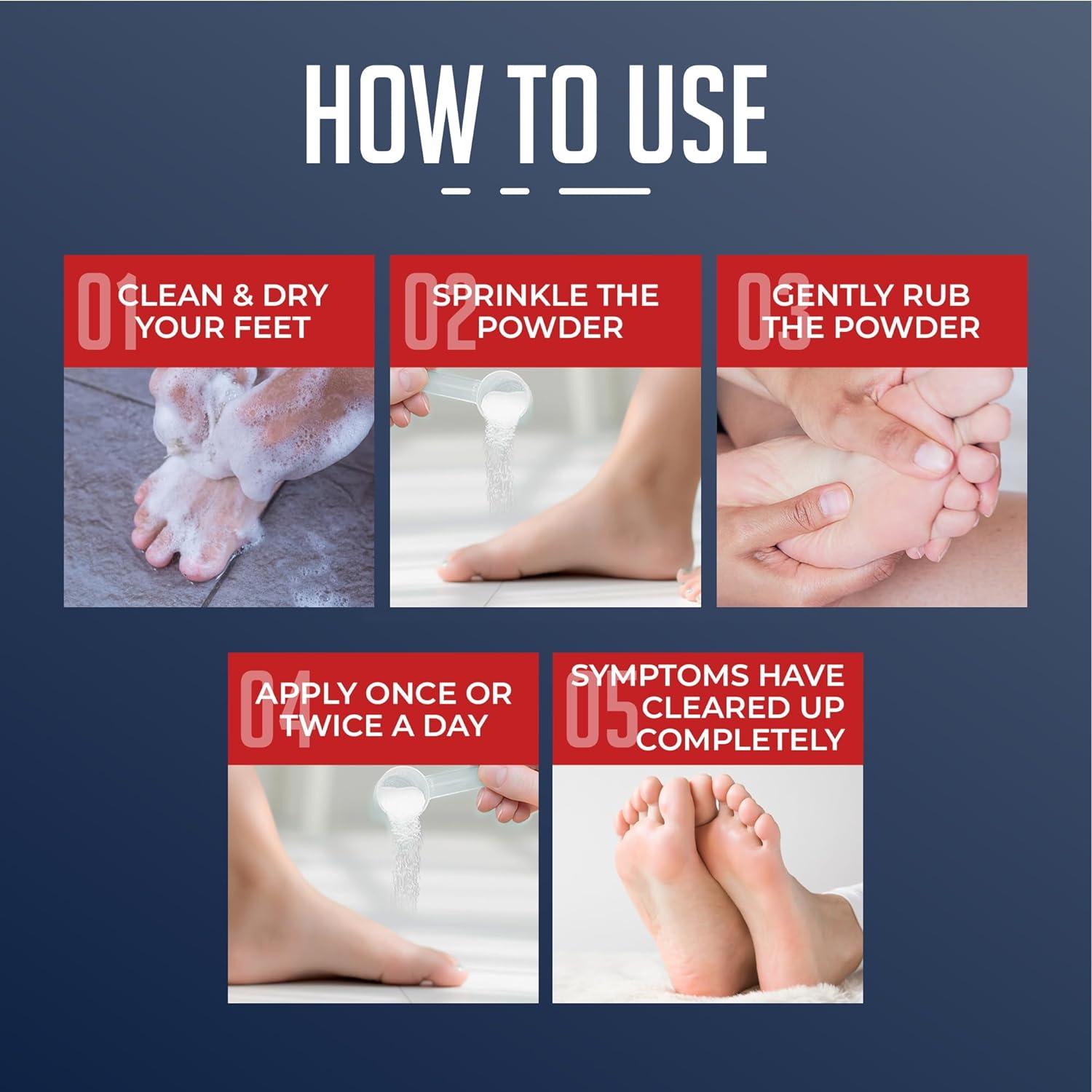 HOW TO USE

01 CLEAN & DRY YOUR FEET

02 SPRINKLE THE POWDER

03 GENTLY RUB THE POWDER

04 APPLY ONCE OR TWICE A DAY

05 SYMPTOMS HAVE CLEARED UP COMPLETELY