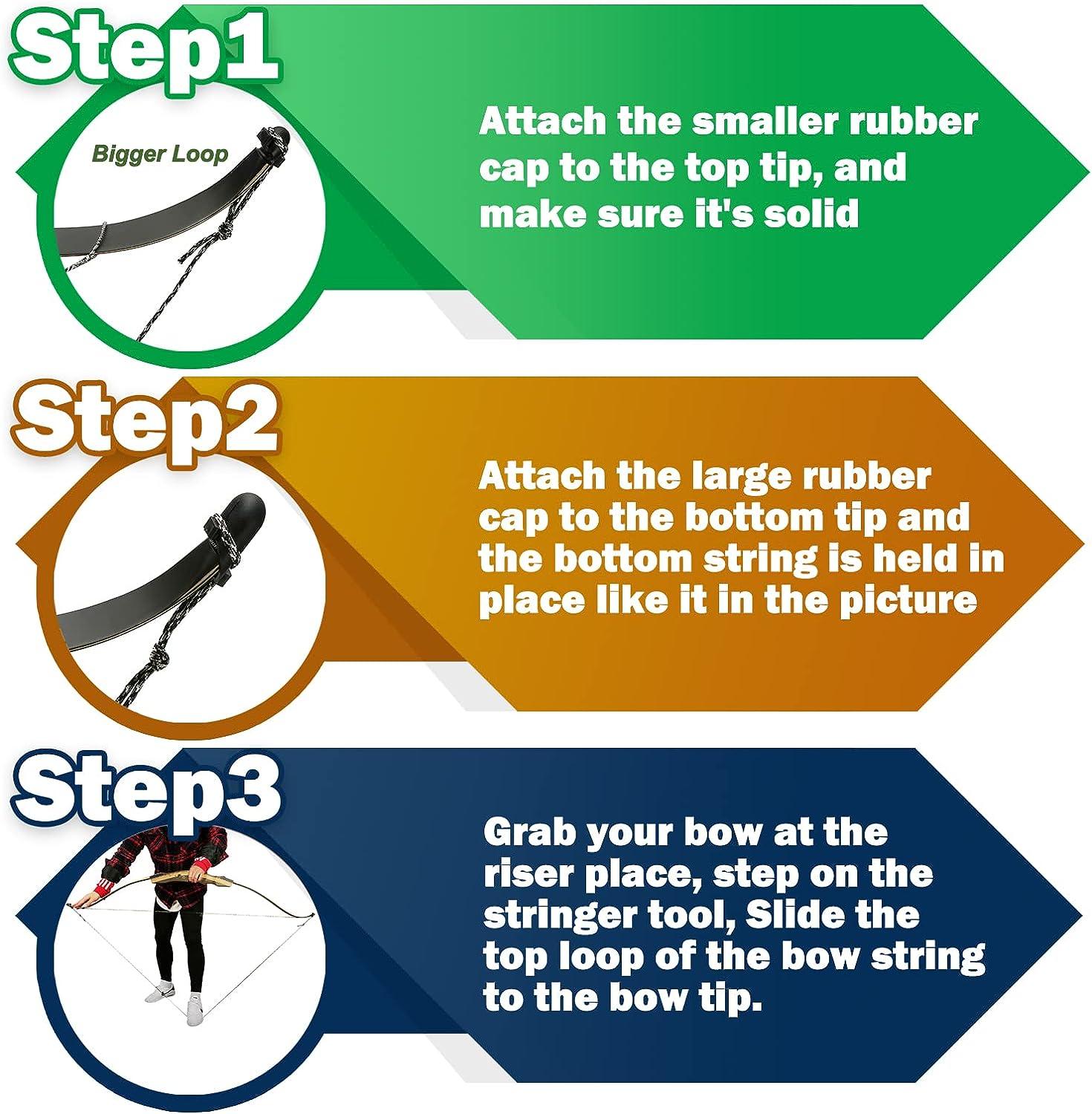 Step1

Bigger Loop

Attach the smaller rubber cap to the top tip, and make sure it's solid

Step2

Attach the large rubber cap to the bottom tip and the bottom string is held in place like it in the picture

Step3

Grab your bow at the riser place, step on the stringer tool, Slide the top loop of the bow string to the bow tip.