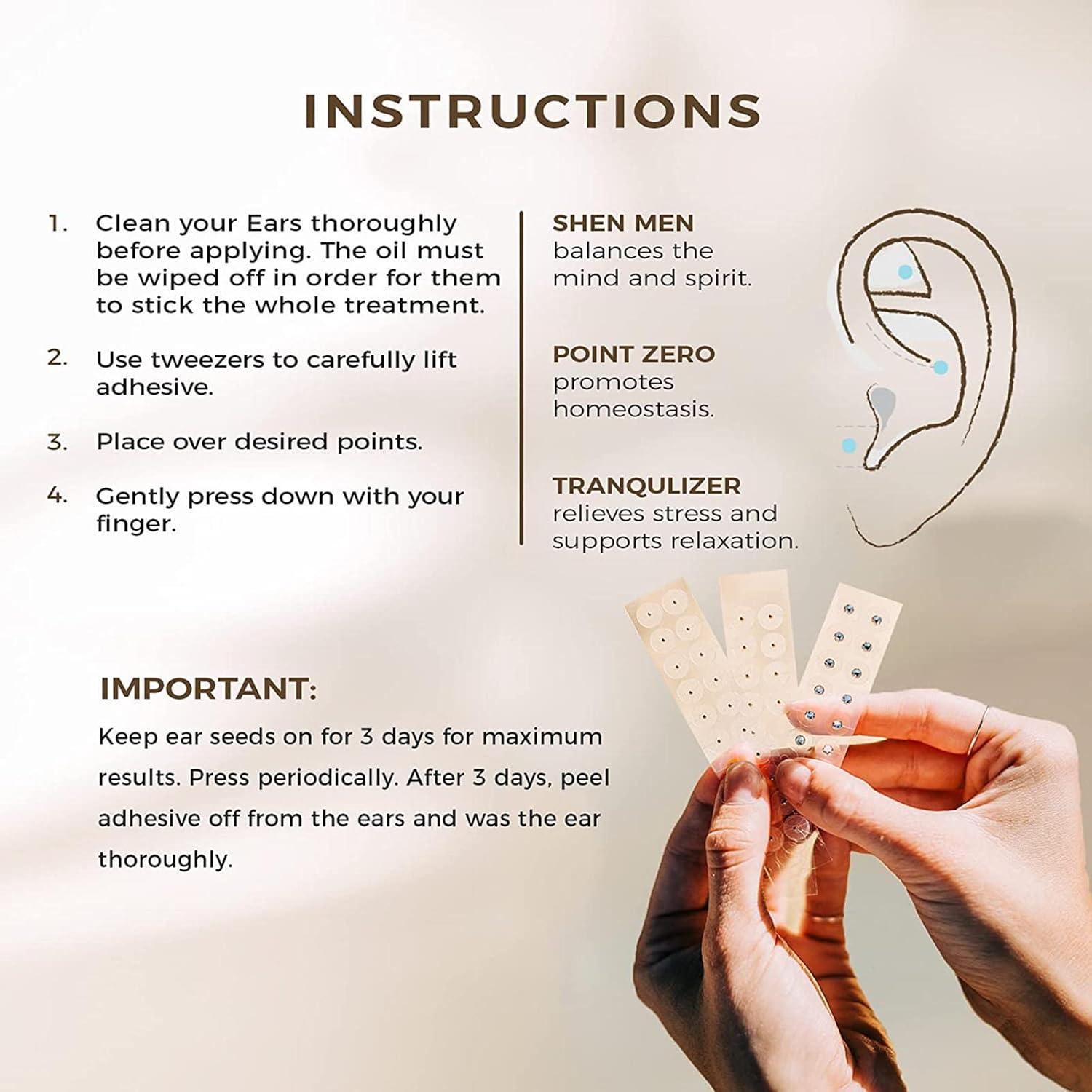 INSTRUCTIONS

1. Clean your Ears thoroughly before applying. The oil must be wiped off in order for them to stick the whole treatment.

2. Use tweezers to carefully lift adhesive.

3. Place over desired points.

4. Gently press down with your finger.

SHEN MEN
balances the mind and spirit.

POINT ZERO
promotes homeostasis.

TRANQULIZER
relieves stress and supports relaxation.

IMPORTANT:
Keep ear seeds on for 3 days for maximum results. Press periodically. After 3 days, peel adhesive off from the ears and was the ear thoroughly.