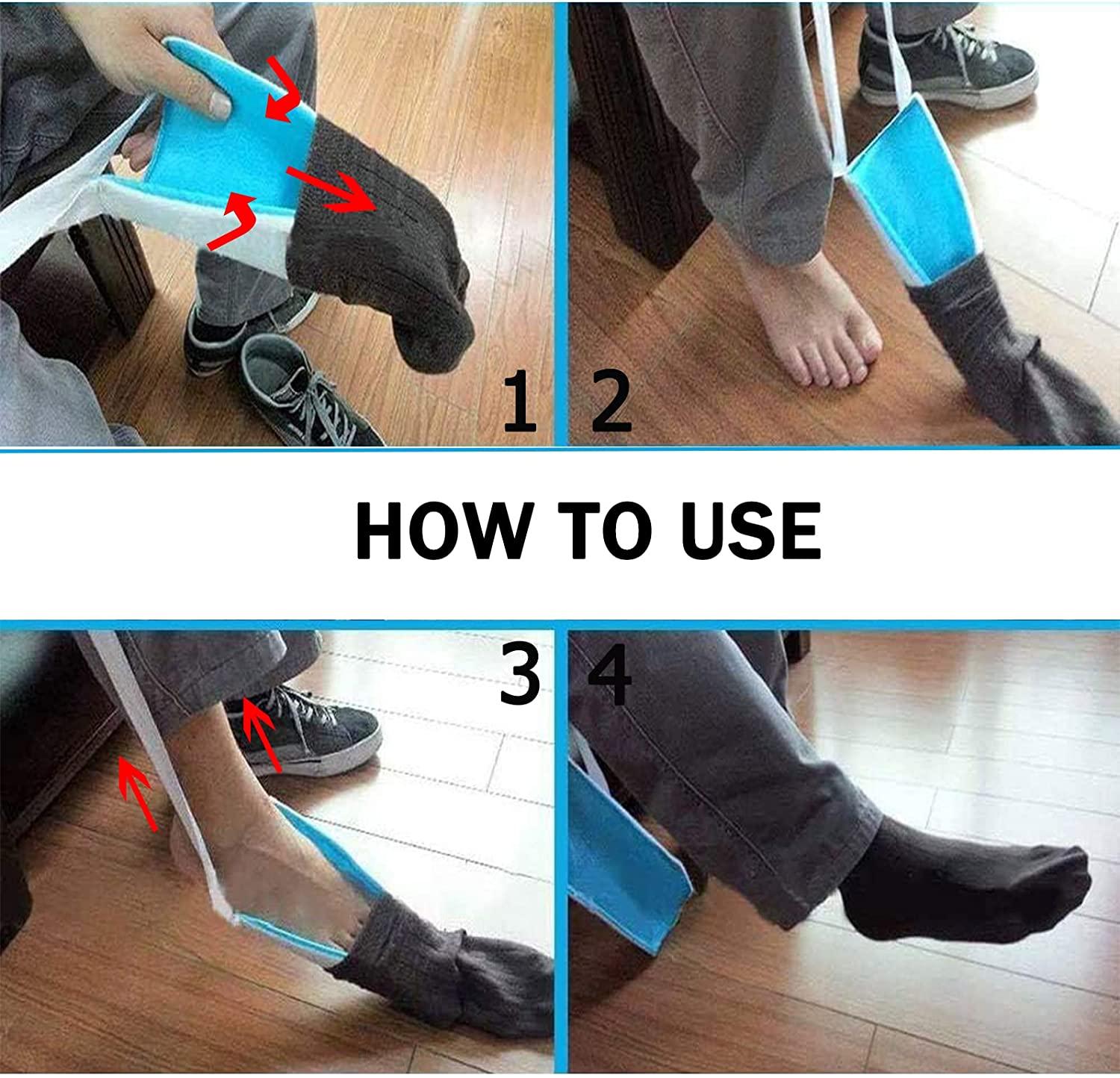 1 2

HOW TO USE

3 4