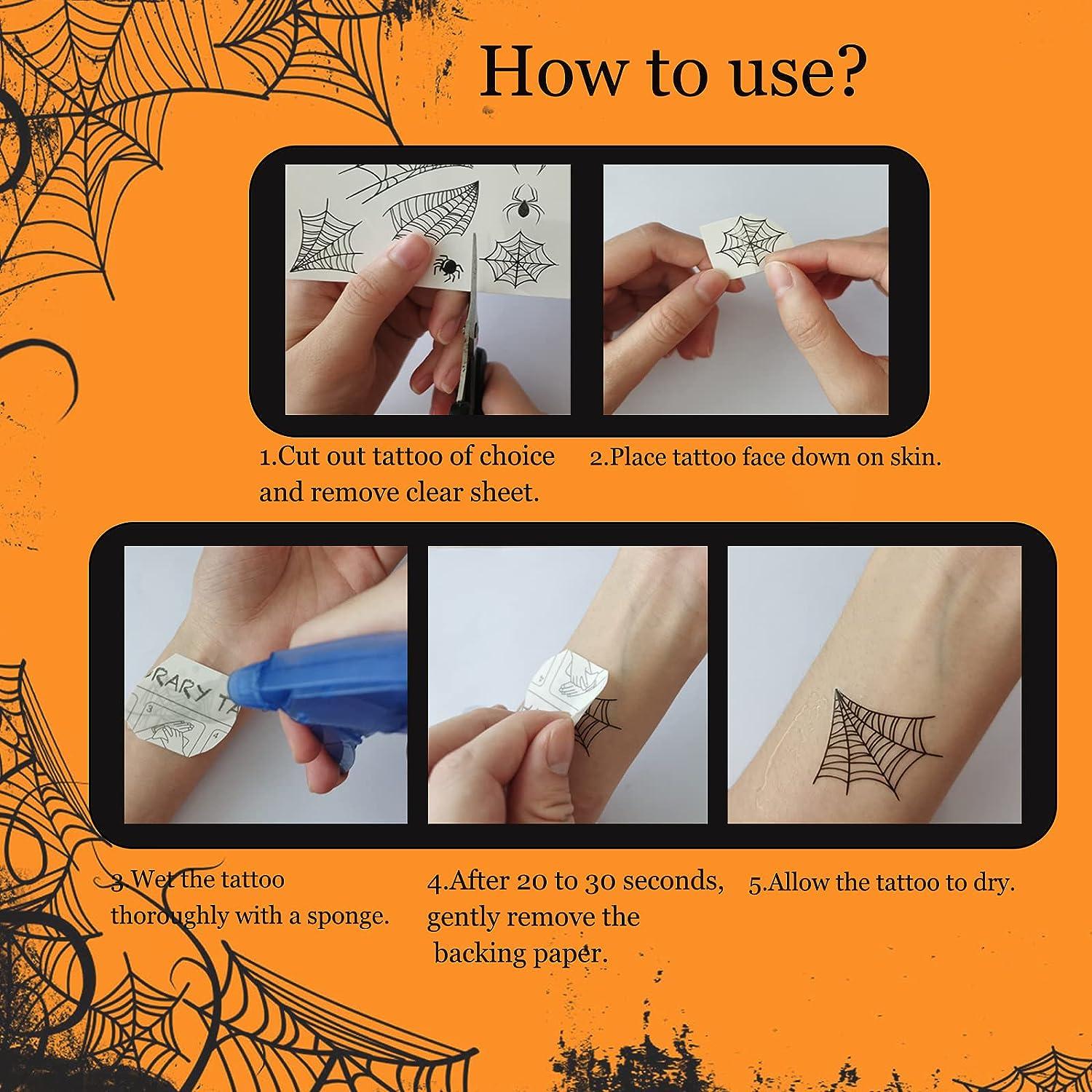 How to use?

1.Cut out tattoo of choice and remove clear sheet.

2.Place tattoo face down on skin.

RARY TA

3

3.Wet the tattoo thoroughly with a sponge.

4.After 20 to 30 seconds, gently remove the backing paper.

5.Allow the tattoo to dry.