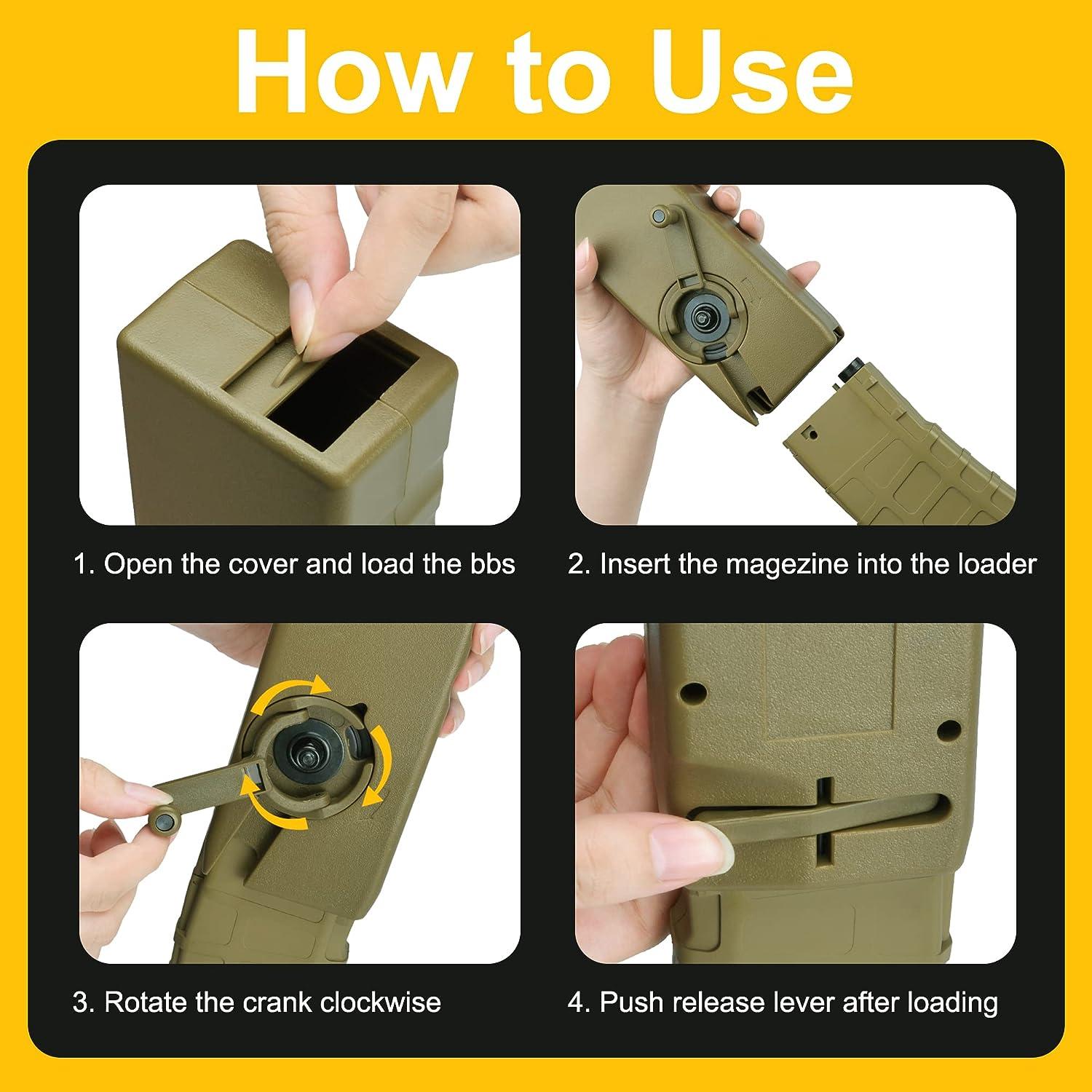 How to Use

1. Open the cover and load the bbs

2. Insert the magezine into the loader

3. Rotate the crank clockwise

4. Push release lever after loading