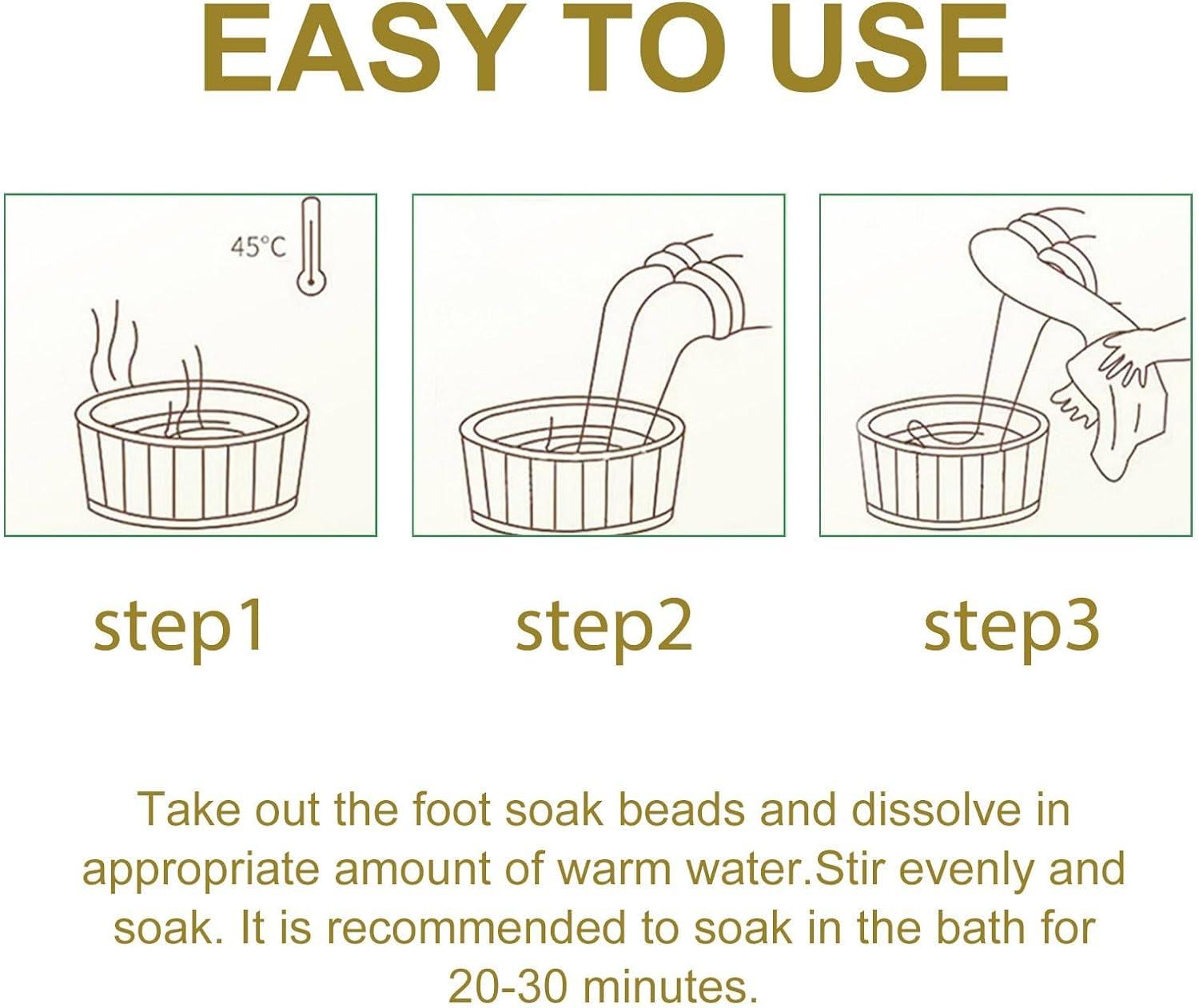 EASY TO USE

45°C

step1

step2

step3

Take out the foot soak beads and dissolve in appropriate amount of warm water.Stir evenly and soak. It is recommended to soak in the bath for 20-30 minutes.