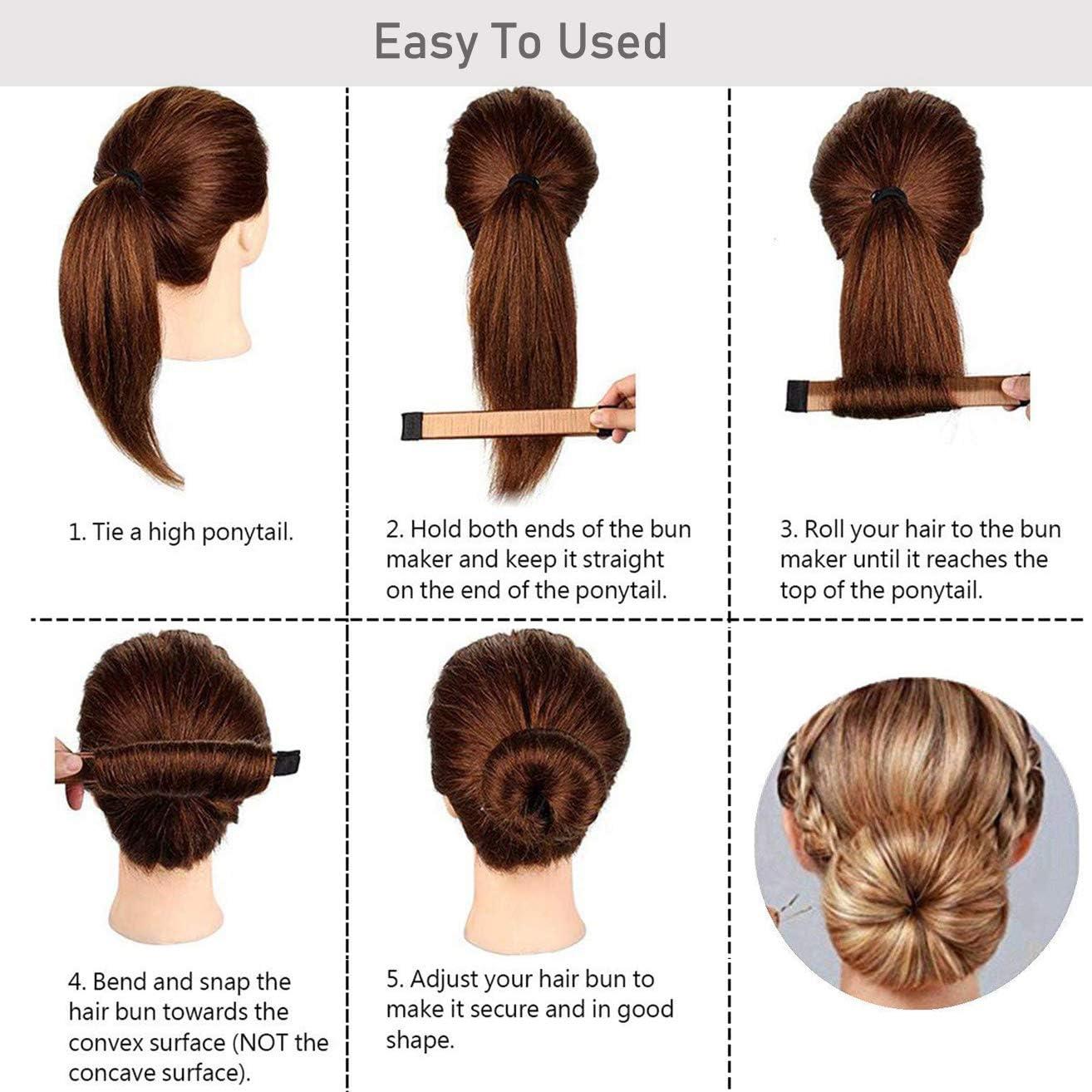 Easy To Used

1. Tie a high ponytail.

2. Hold both ends of the bun maker and keep it straight on the end of the ponytail.

3. Roll your hair to the bun maker until it reaches the top of the ponytail.

4. Bend and snap the hair bun towards the convex surface (NOT the concave surface).

5. Adjust your hair bun to make it secure and in good shape.