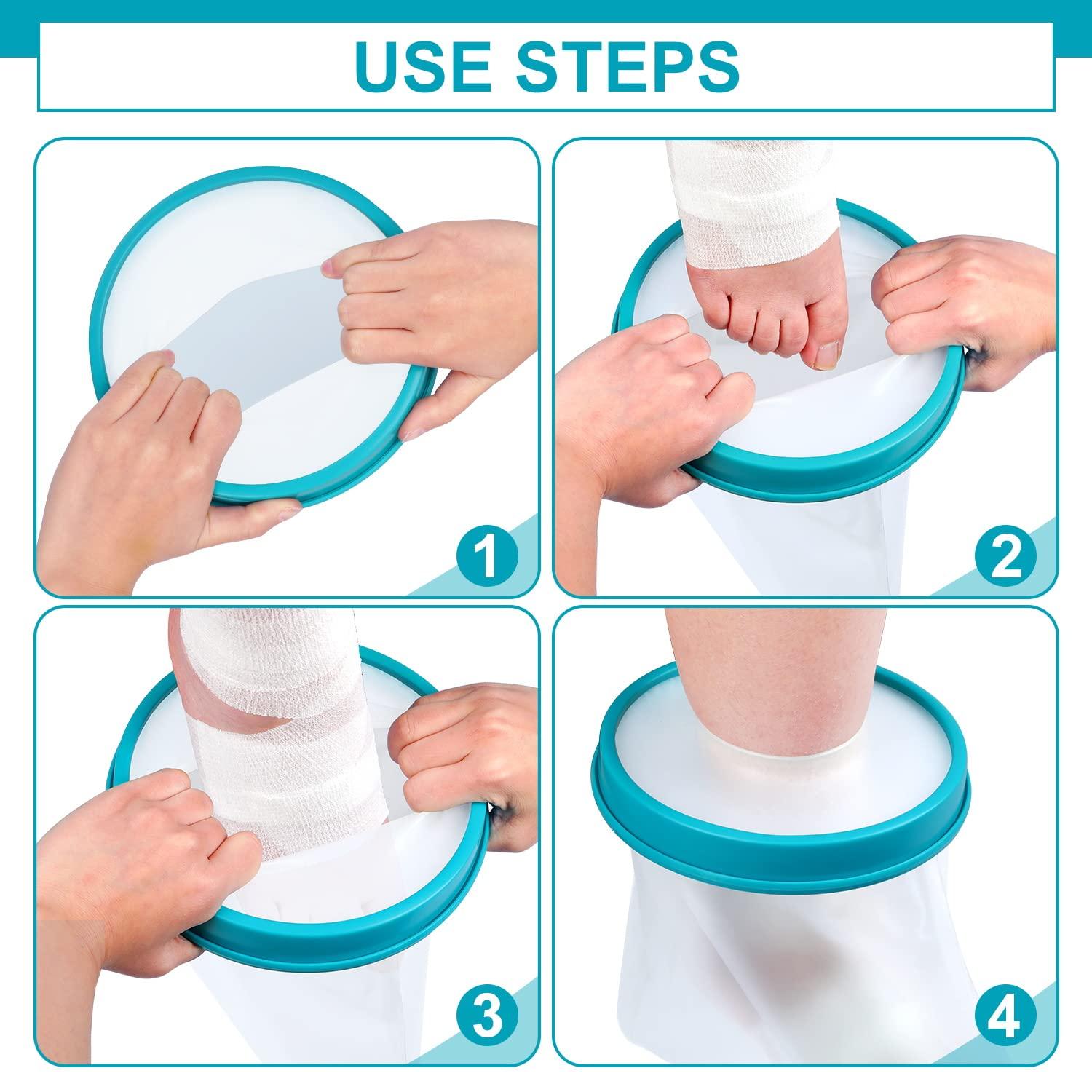 USE STEPS

1

2

3

4