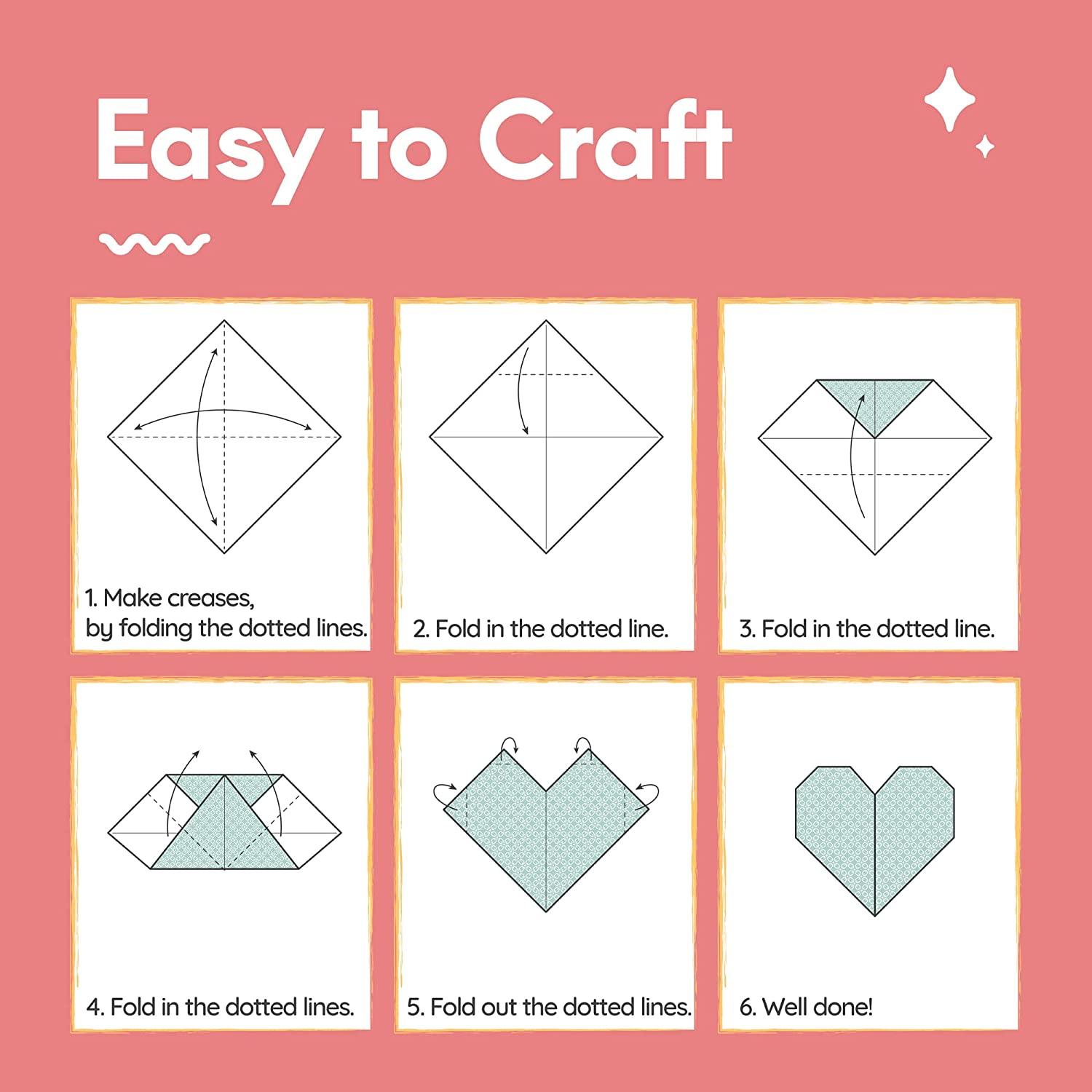 Easy to Craft

1. Make creases, by folding the dotted lines.

2. Fold in the dotted line.

3. Fold in the dotted line.

4. Fold in the dotted lines.

5. Fold out the dotted lines.

6. Well done!