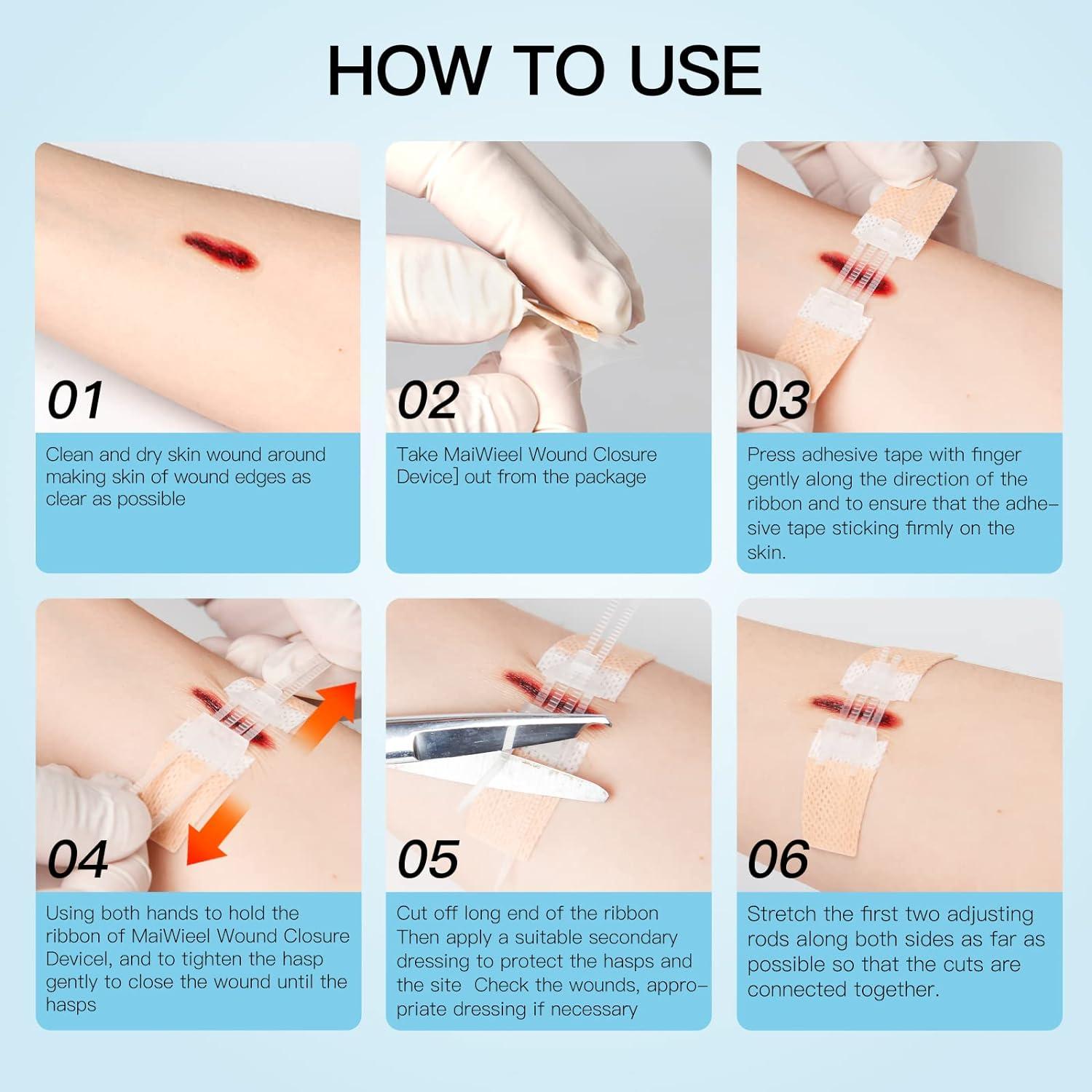 HOW TO USE

01

Clean and dry skin wound around making skin of wound edges as clear as possible

02

Take MaiWieel Wound Closure Device] out from the package

03

Press adhesive tape with finger gently along the direction of the ribbon and to ensure that the adhesive tape sticking firmly on the skin.

04

Using both hands to hold the ribbon of MaiWieel Wound Closure Devicel, and to tighten the hasp gently to close the wound until the hasps

05

Cut off long end of the ribbon Then apply a suitable secondary dressing to protect the hasps and the site Check the wounds, appropriate dressing if necessary

06

Stretch the first two adjusting rods along both sides as far as possible so that the cuts are connected together.